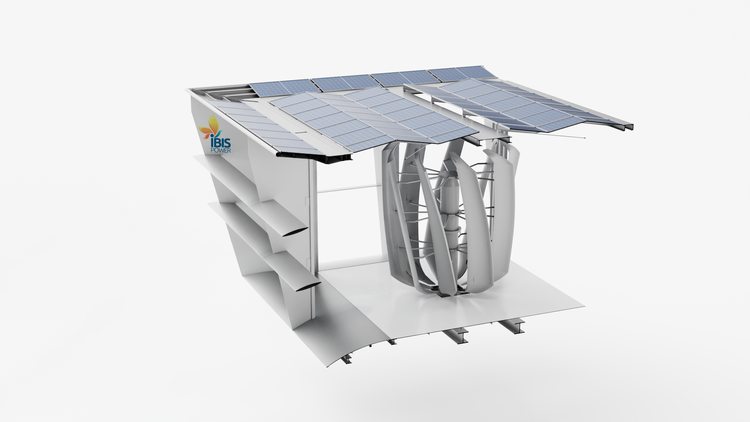 IBIS POWER