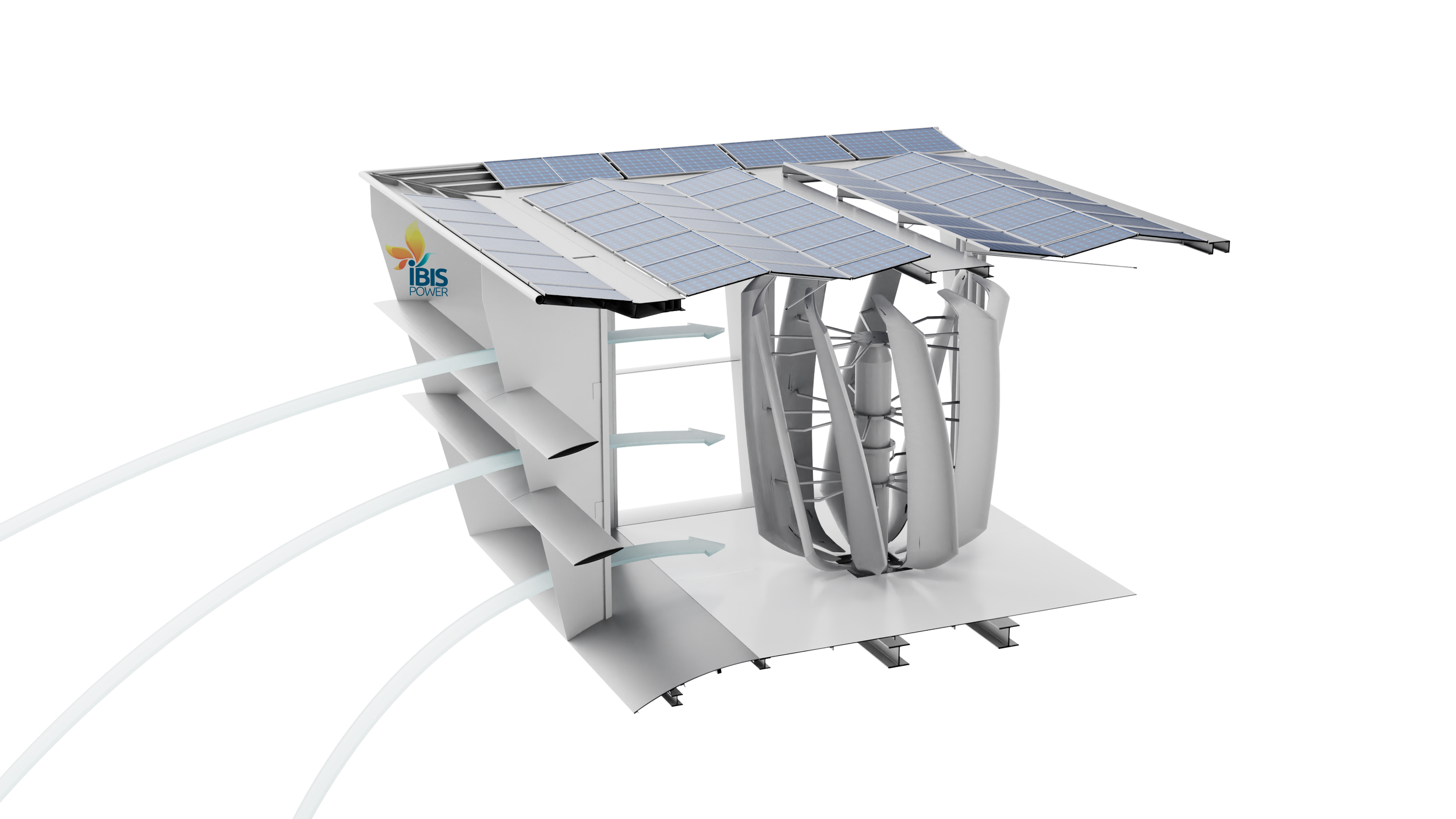 IBIS POWER