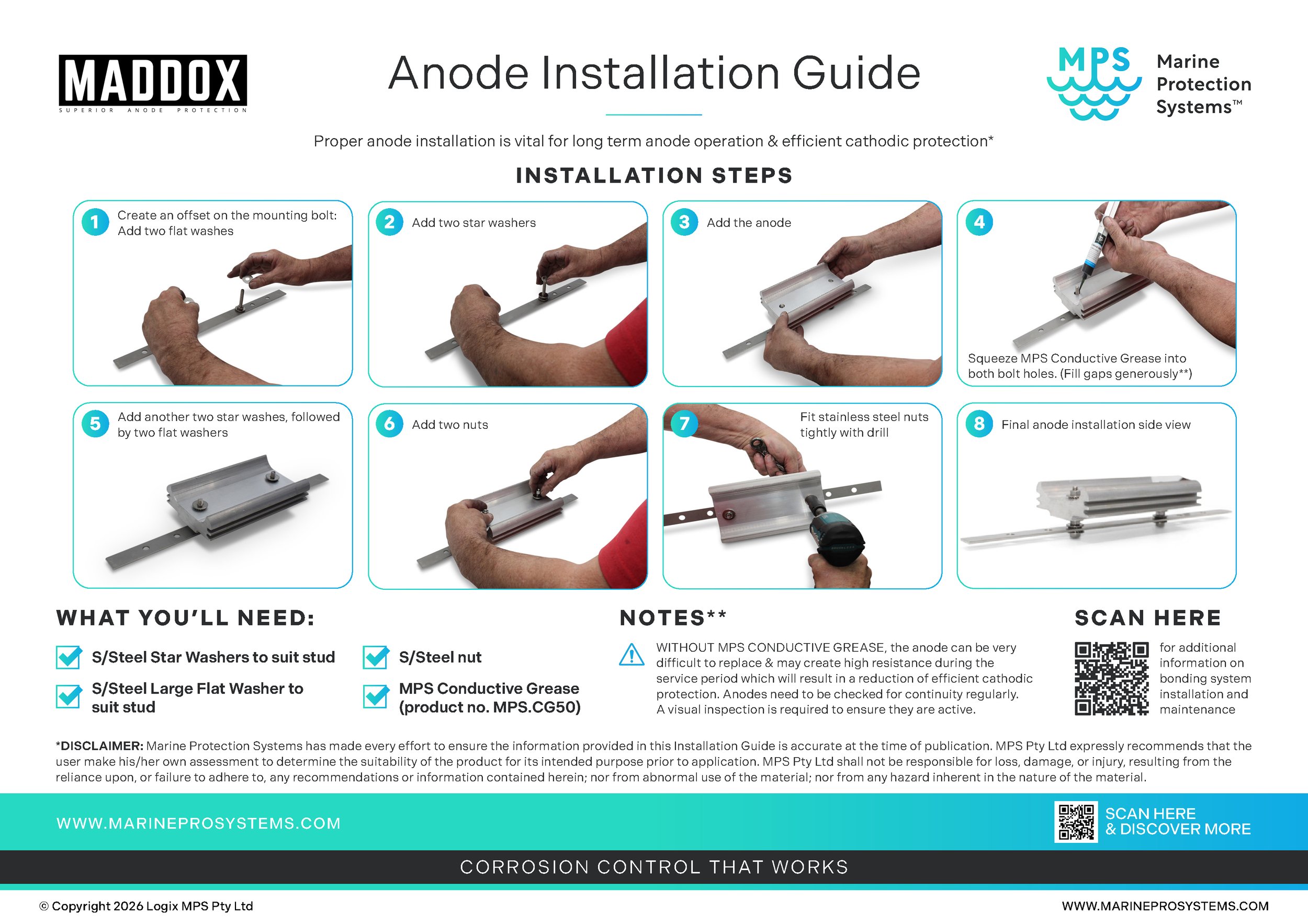 MADDOX
SUPERIOR ANODE PROTECTION

Anode Installation Guide

MPS Marine Protection Systems™

Proper anode installation is vital for long term anode operation & efficient cathodic protection*

INSTALLATION STEPS

1 Create an offset on the mounting bolt: Add two flat washes

2 Add two star washers

3 Add the anode

4 Squeeze MPS Conductive Grease into both bolt holes. (Fill gaps generously**)

5 Add another two star washes, followed by two flat washers

6 Add two nuts

7 Fit stainless steel nuts tightly with drill

8 Final anode installation side view

WHAT YOU'LL NEED:

S/Steel Star Washers to suit stud

S/Steel Large Flat Washer to suit stud

S/Steel nut

MPS Conductive Grease (product no. MPS.CG50)

NOTES**

WITHOUT MPS CONDUCTIVE GREASE, the anode can be very difficult to replace & may create high resistance during the service period which will result in a reduction of efficient cathodic protection. Anodes need to be checked for continuity regularly. A visual inspection is required to ensure they are active.

SCAN HERE

for additional information on bonding system installation and maintenance

*DISCLAIMER: Marine Protection Systems has made every effort to ensure the information provided in this Installation Guide is accurate at the time of publication. MPS Pty Ltd expressly recommends that the user make his/her own assessment to determine the suitability of the product for its intended purpose prior to application. MPS Pty Ltd shall not be responsible for loss, damage, or injury, resulting from the reliance upon, or failure to adhere to, any recommendations or information contained herein; nor from abnormal use of the material; nor from any hazard inherent in the nature of the material.

WWW.MARINEPROSYSTEMS.COM

SCAN HERE & DISCOVER MORE

CORROSION CONTROL THAT WORKS

© Copyright 2026 Logix MPS Pty Ltd

WWW.MARINEPROSYSTEMS.COM