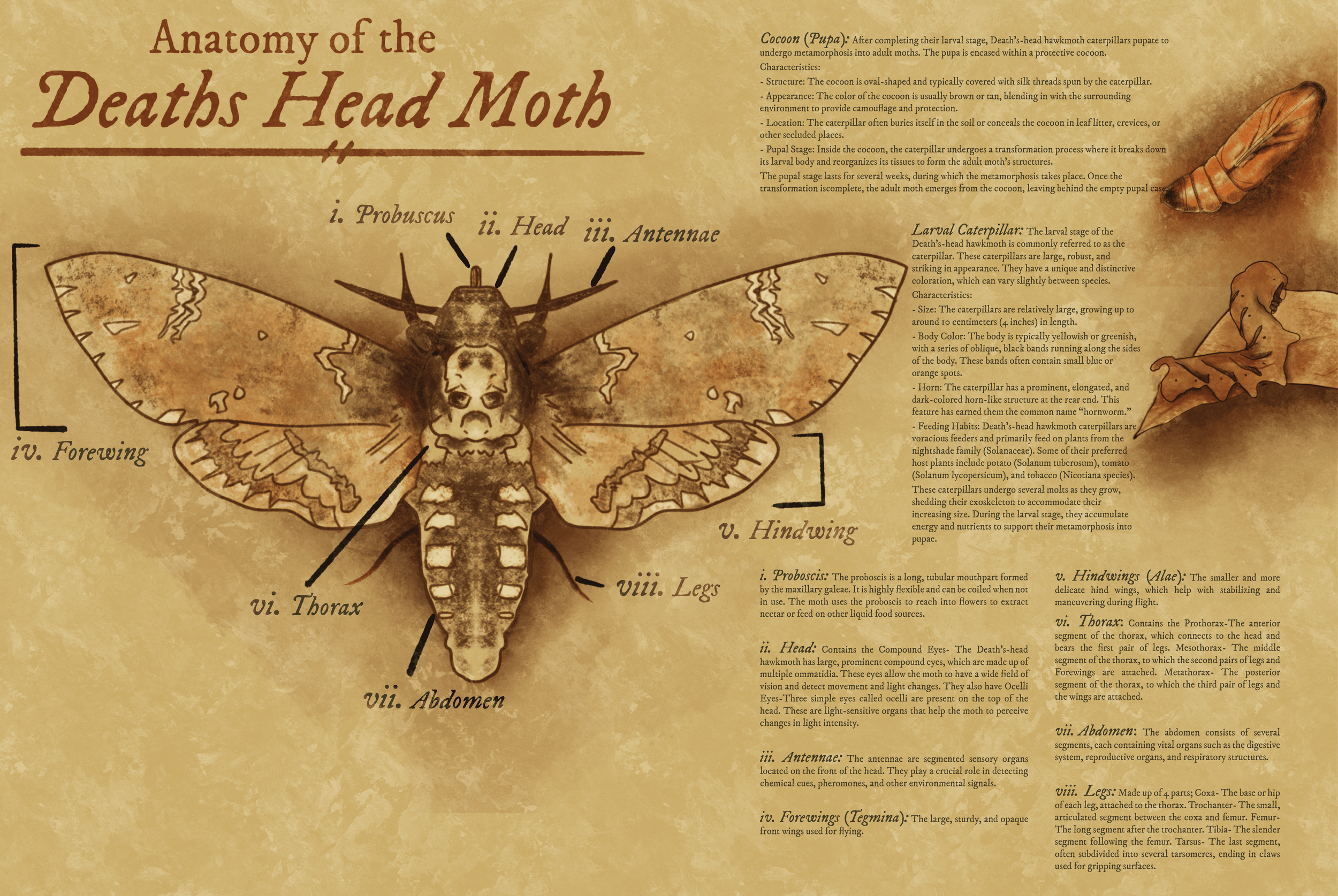 Anatomy of the
Deaths Head Moth

i. Probuscus
ii. Head
iii. Antennae
iv. Forewing
v. Hindwing
vi. Thorax
vii. Abdomen
viii. Legs

Cocoon (Pupa): After completing their larval stage, Death's-head hawkmoth caterpillars pupate to undergo metamorphosis into adult moths. The pupa is encased within a protective cocoon.
Characteristics:
- Structure: The cocoon is oval-shaped and typically covered with silk threads spun by the caterpillar.
- Appearance: The color of the cocoon is usually brown or tan, blending in with the surrounding environment to provide camouflage and protection.
- Location: The caterpillar often buries itself in the soil or conceals the cocoon in leaf litter, crevices, or other secluded places.
- Pupal Stage: Inside the cocoon, the caterpillar undergoes a transformation process where it breaks down its larval body and reorganizes its tissues to form the adult moth's structures.
The pupal stage lasts for several weeks, during which the metamorphosis takes place. Once the transformation iscomplete, the adult moth emerges from the cocoon, leaving behind the empty pupal case.

Larval Caterpillar: The larval stage of the Death's-head hawkmoth is commonly referred to as the caterpillar. These caterpillars are large, robust, and striking in appearance. They have a unique and distinctive coloration, which can vary slightly between species.
Characteristics:
- Size: The caterpillars are relatively large, growing up to around 10 centimeters (4 inches) in length.
- Body Color: The body is typically yellowish or greenish, with a series of oblique, black bands running along the sides of the body. These bands often contain small blue or orange spots.
- Horn: The caterpillar has a prominent, elongated, and dark-colored horn-like structure at the rear end. This feature has earned them the common name "hornworm."
- Feeding Habits: Death's-head hawkmoth caterpillars are voracious feeders and primarily feed on plants from the nightshade family (Solanaceae). Some of their preferred host plants include potato (Solanum tuberosum), tomato (Solanum lycopersicum), and tobacco (Nicotiana species).
These caterpillars undergo several molts as they grow, shedding their exoskeleton to accommodate their increasing size. During the larval stage, they accumulate energy and nutrients to support their metamorphosis into pupae.

i. Proboscis: The proboscis is a long, tubular mouthpart formed by the maxillary galeae. It is highly flexible and can be coiled when not in use. The moth uses the proboscis to reach into flowers to extract nectar or feed on other liquid food sources.

ii. Head: Contains the Compound Eyes- The Death's-head hawkmoth has large, prominent compound eyes, which are made up of multiple ommatidia. These eyes allow the moth to have a wide field of vision and detect movement and light changes. They also have Ocelli Eyes-Three simple eyes called ocelli are present on the top of the head. These are light-sensitive organs that help the moth to perceive changes in light intensity.

iii. Antennae: The antennae are segmented sensory organs located on the front of the head. They play a crucial role in detecting chemical cues, pheromones, and other environmental signals.

iv. Forewings (Tegmina): The large, sturdy, and opaque front wings used for flying.

v. Hindwings (Alae): The smaller and more delicate hind wings, which help with stabilizing and maneuvering during flight.

vi. Thorax: Contains the Prothorax-The anterior segment of the thorax, which connects to the head and bears the first pair of legs. Mesothorax- The middle segment of the thorax, to which the second pairs of legs and Forewings are attached. Metathorax- The posterior segment of the thorax, to which the third pair of legs and the wings are attached.

vii. Abdomen: The abdomen consists of several segments, each containing vital organs such as the digestive system, reproductive organs, and respiratory structures.

viii. Legs: Made up of 4 parts; Coxa- The base or hip of each leg, attached to the thorax. Trochanter- The small, articulated segment between the coxa and femur. Femur- The long segment after the trochanter. Tibia- The slender segment following the femur. Tarsus- The last segment, often subdivided into several tarsomeres, ending in claws used for gripping surfaces.