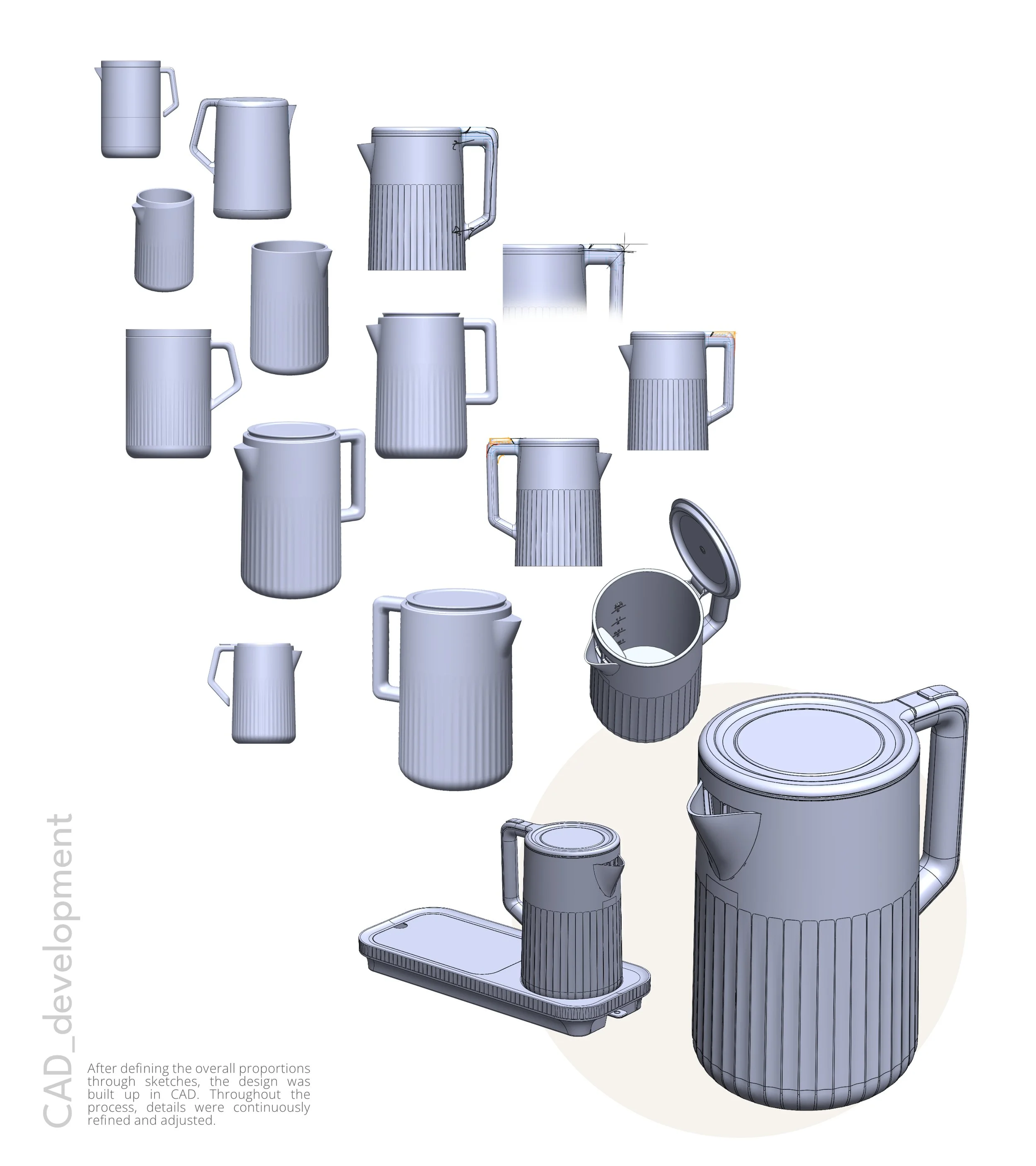 CAD_development

After defining the overall proportions through sketches, the design was built up in CAD. Throughout the process, details were continuously refined and adjusted.