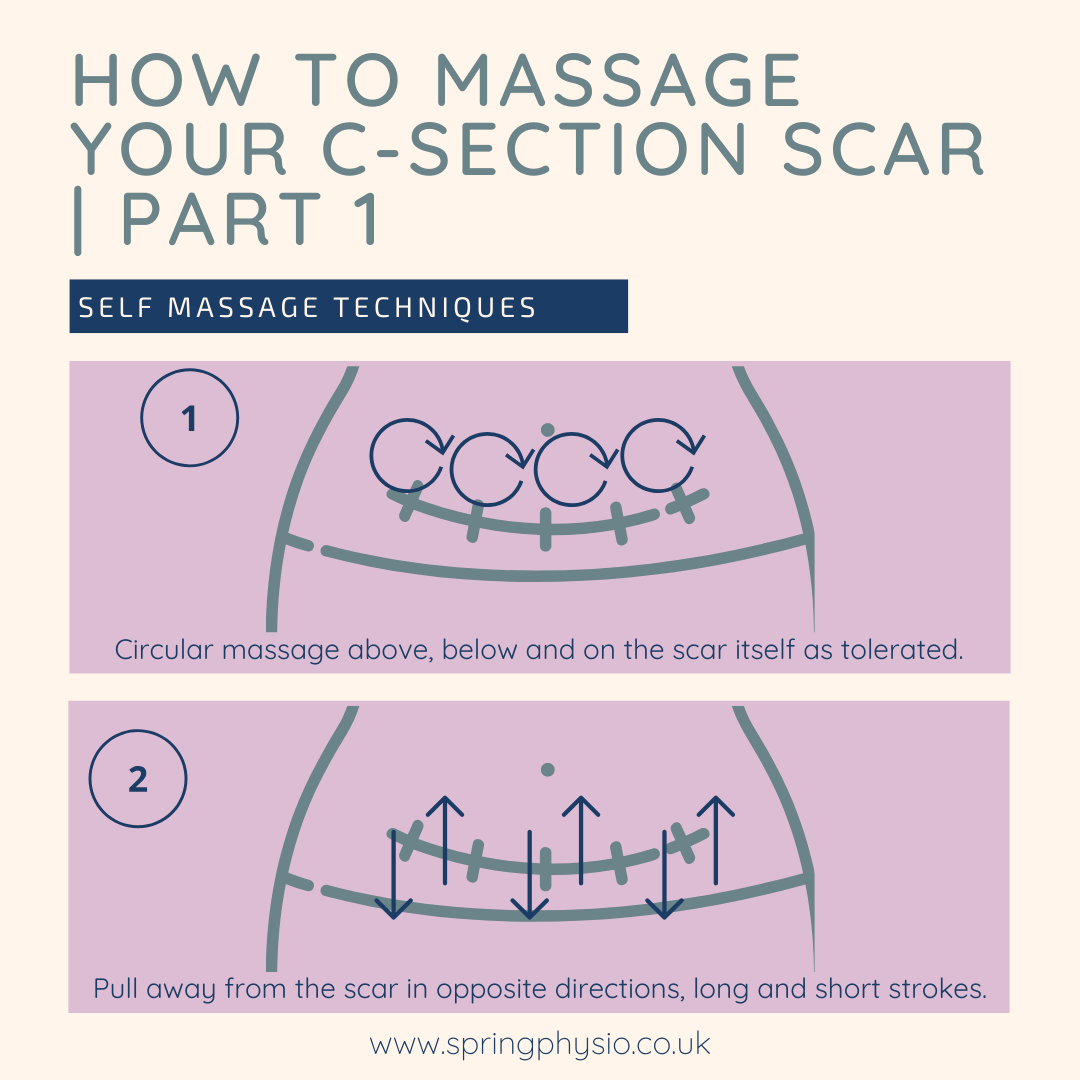 HOW TO MASSAGE YOUR C-SECTION SCAR | PART 1

SELF MASSAGE TECHNIQUES

1

Circular massage above, below and on the scar itself as tolerated.

2

Pull away from the scar in opposite directions, long and short strokes.

www.springphysio.co.uk