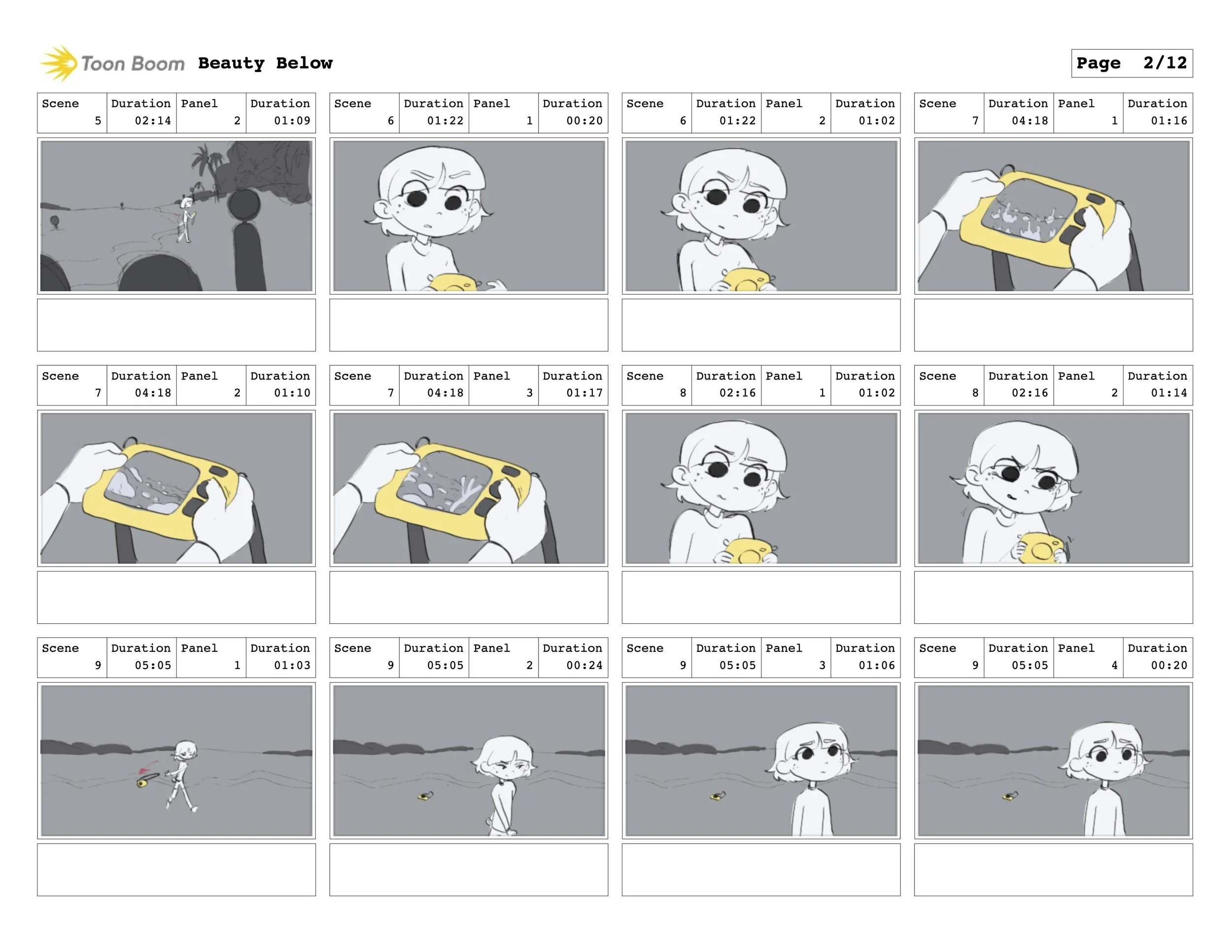 Toon Boom Beauty Below

Page 2/12

| Scene | Duration | Panel | Duration |
|---|---|---|---|
| 5 | 02:14 | 2 | 01:09 |

| Scene | Duration | Panel | Duration |
|---|---|---|---|
| 6 | 01:22 | 1 | 00:20 |

| Scene | Duration | Panel | Duration |
|---|---|---|---|
| 6 | 01:22 | 2 | 01:02 |

| Scene | Duration | Panel | Duration |
|---|---|---|---|
| 7 | 04:18 | 1 | 01:16 |

| Scene | Duration | Panel | Duration |
|---|---|---|---|
| 7 | 04:18 | 2 | 01:10 |

| Scene | Duration | Panel | Duration |
|---|---|---|---|
| 7 | 04:18 | 3 | 01:17 |

| Scene | Duration | Panel | Duration |
|---|---|---|---|
| 8 | 02:16 | 1 | 01:02 |

| Scene | Duration | Panel | Duration |
|---|---|---|---|
| 8 | 02:16 | 2 | 01:14 |

| Scene | Duration | Panel | Duration |
|---|---|---|---|
| 9 | 05:05 | 1 | 01:03 |

| Scene | Duration | Panel | Duration |
|---|---|---|---|
| 9 | 05:05 | 2 | 00:24 |

| Scene | Duration | Panel | Duration |
|---|---|---|---|
| 9 | 05:05 | 3 | 01:06 |

| Scene | Duration | Panel | Duration |
|---|---|---|---|
| 9 | 05:05 | 4 | 00:20 |