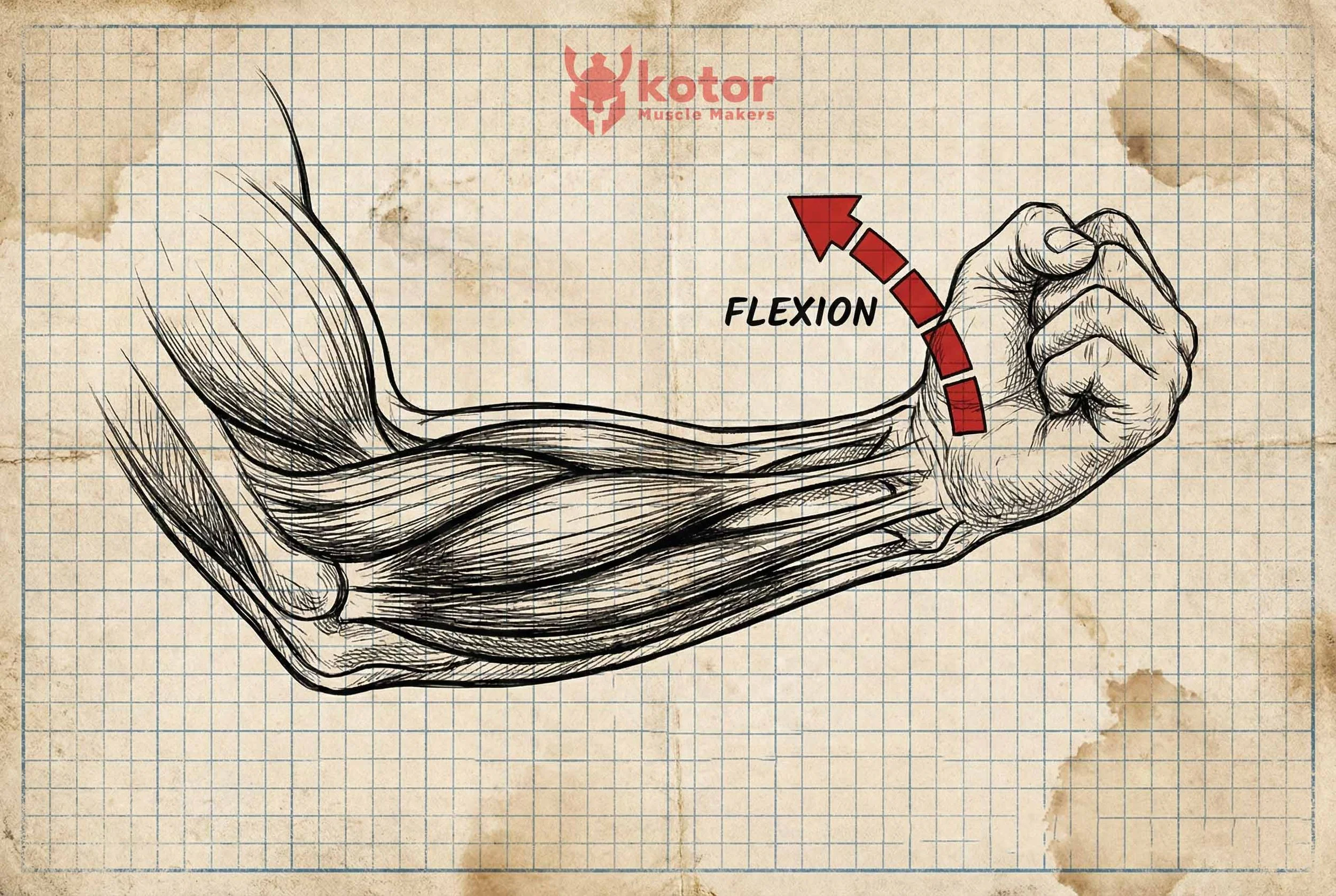 kotor
Muscle Makers

FLEXION