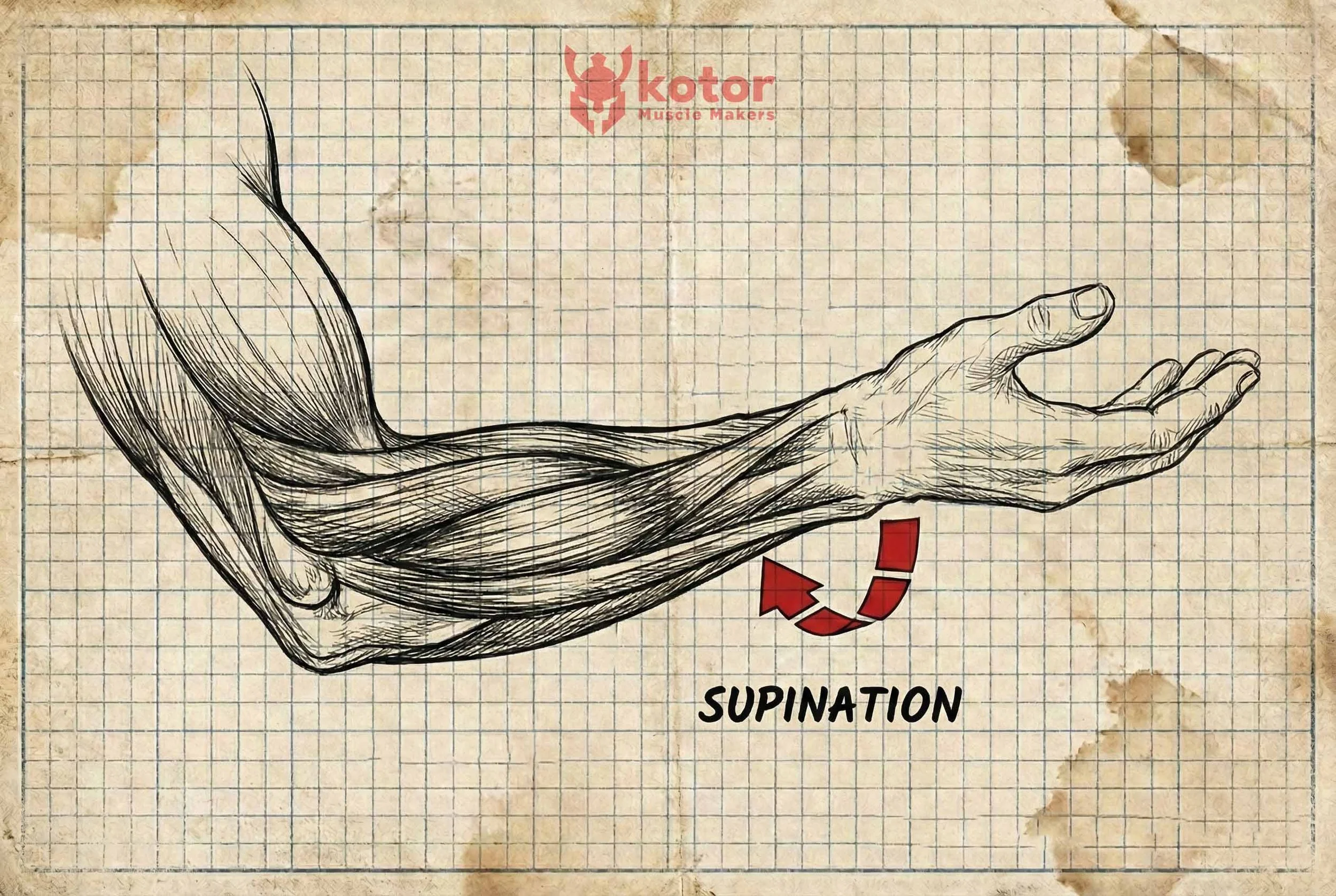 kotor
Muscle Makers

SUPINATION