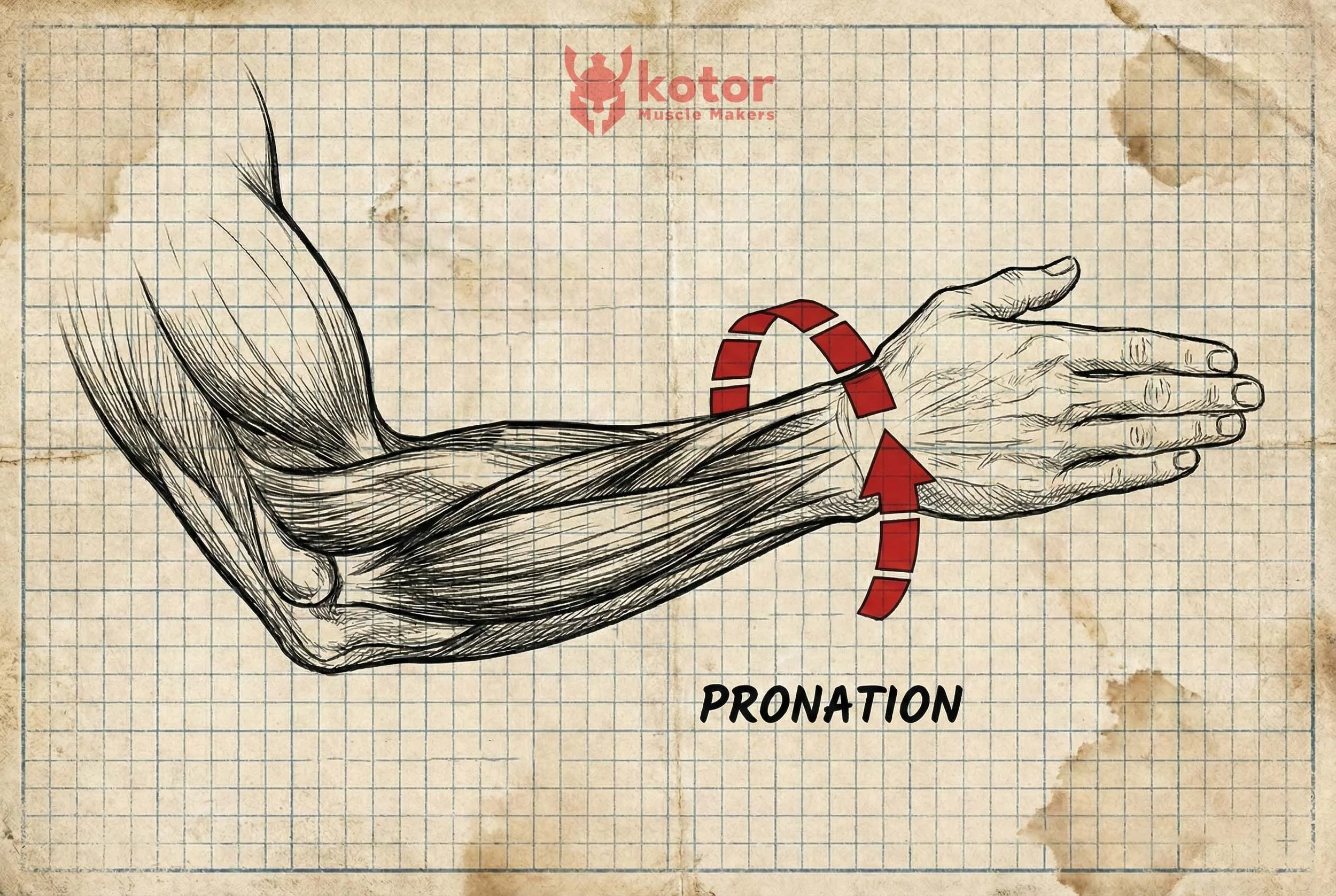 kotor
Muscle Makers

PRONATION