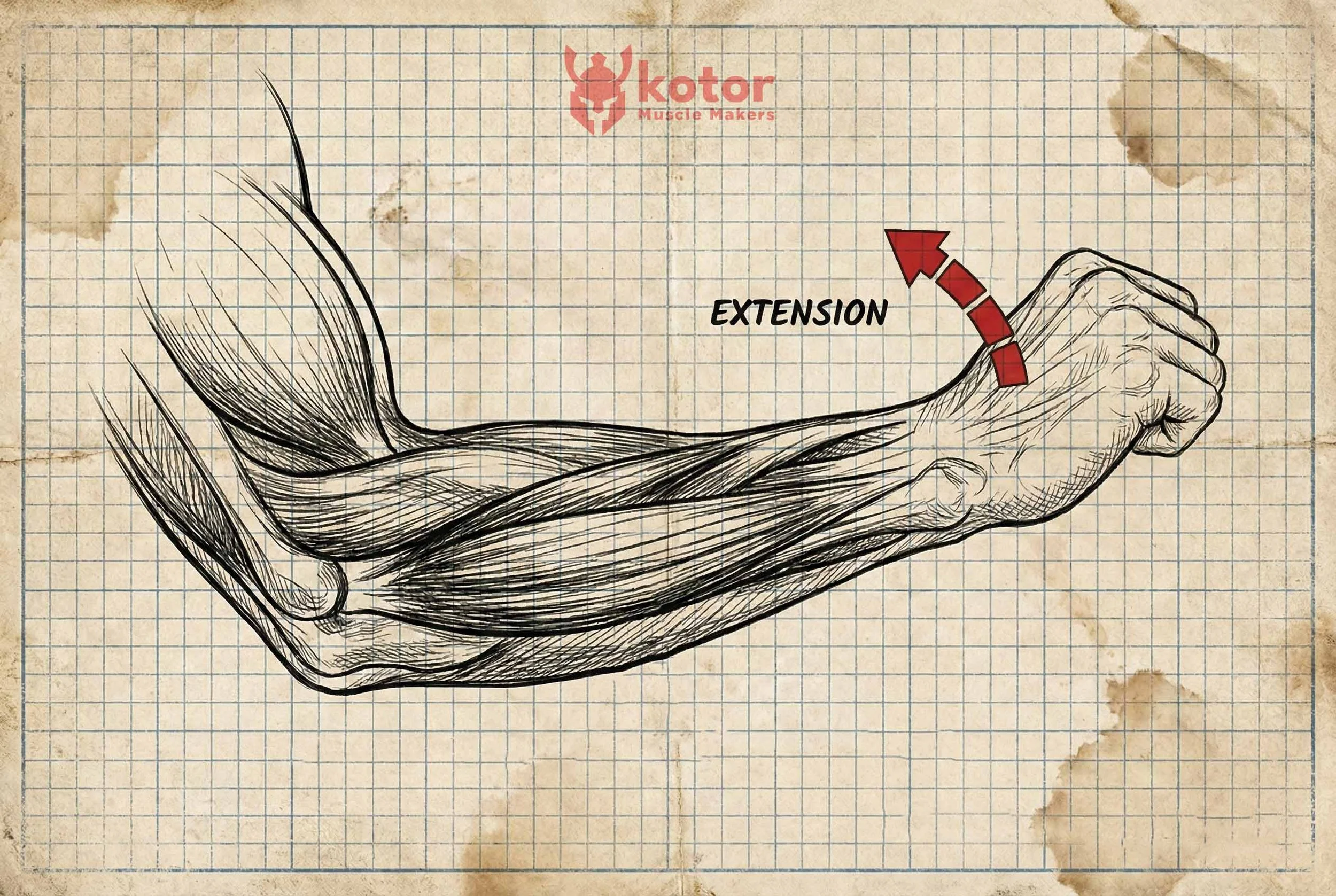 kotor
Muscle Makers

EXTENSION