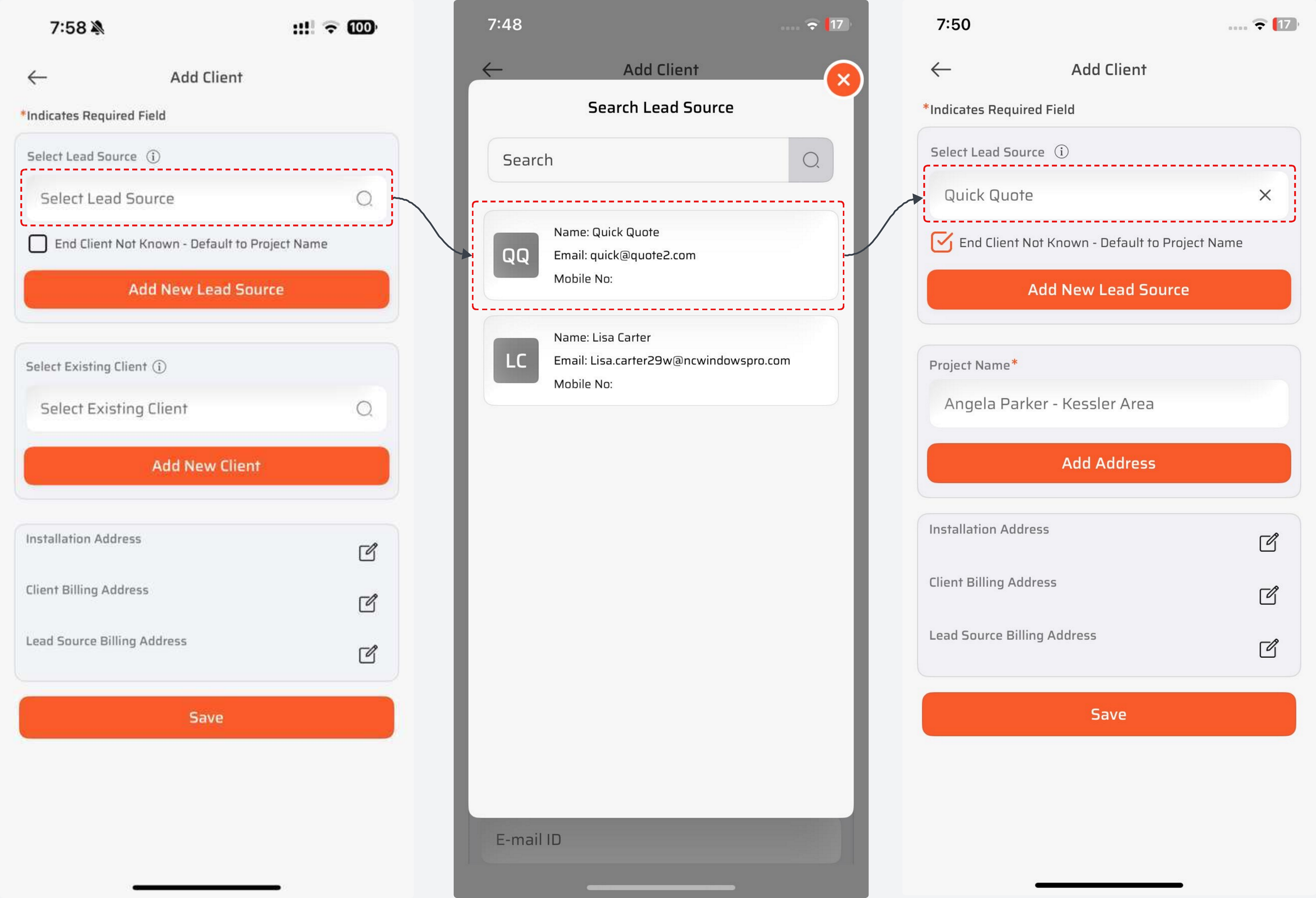 7:58

100

Add Client

*Indicates Required Field

Select Lead Source

Select Lead Source

End Client Not Known - Default to Project Name

Add New Lead Source

Select Existing Client

Select Existing Client

Add New Client

Installation Address

Client Billing Address

Lead Source Billing Address

Save

7:48

17

Add Client

Search Lead Source

Search

QQ

Name: Quick Quote

Email: quick@quote2.com

Mobile No:

LC

Name: Lisa Carter

Email: Lisa.carter29w@ncwindowspro.com

Mobile No:

E-mail ID

7:50

17

Add Client

*Indicates Required Field

Select Lead Source

Quick Quote

End Client Not Known - Default to Project Name

Add New Lead Source

Project Name*

Angela Parker - Kessler Area

Add Address

Installation Address

Client Billing Address

Lead Source Billing Address

Save