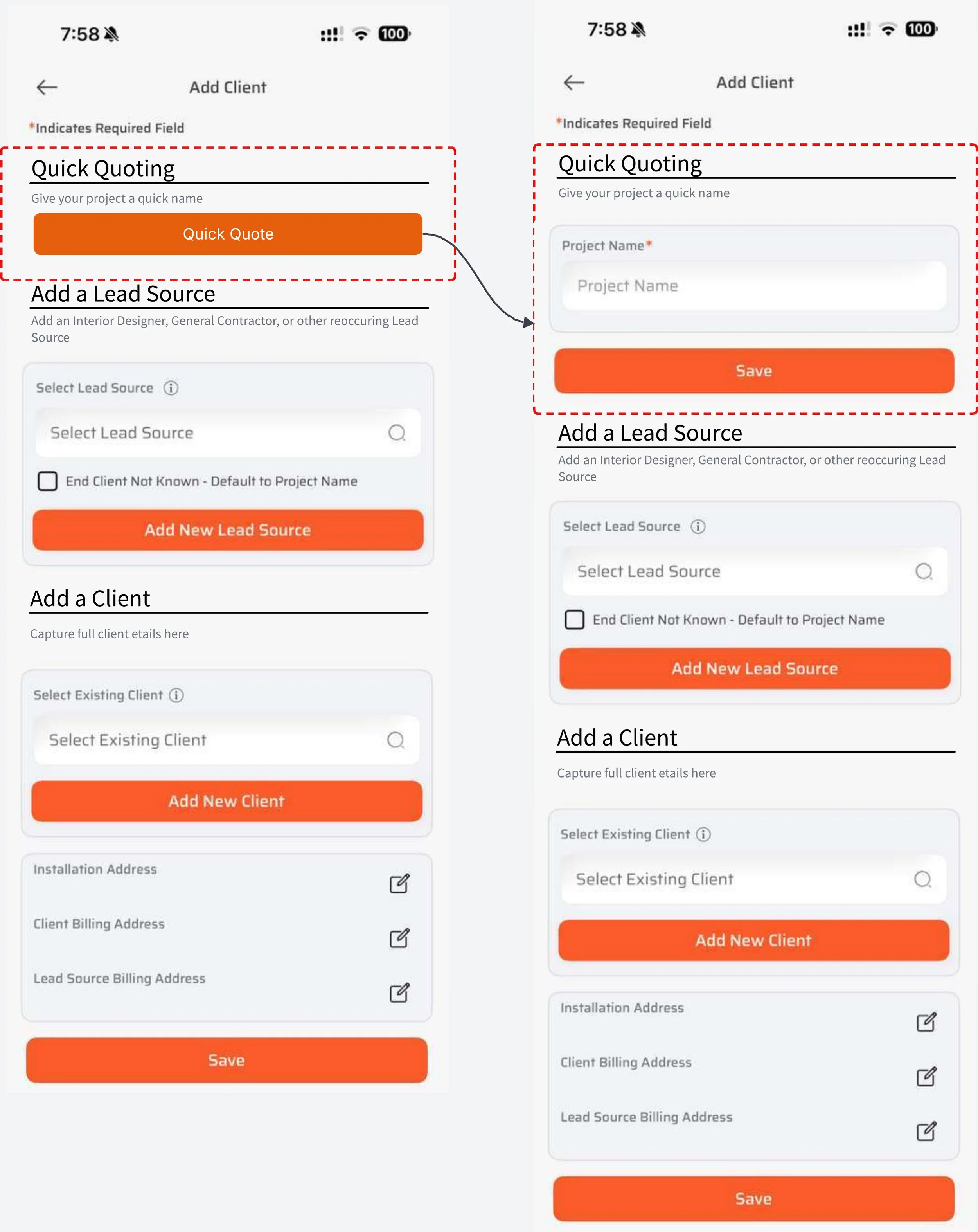 7:58 100

Add Client

*Indicates Required Field

Quick Quoting

Give your project a quick name

Quick Quote

Add a Lead Source

Add an Interior Designer, General Contractor, or other reoccuring Lead Source

Select Lead Source

Select Lead Source

End Client Not Known - Default to Project Name

Add New Lead Source

Add a Client

Capture full client etails here

Select Existing Client

Select Existing Client

Add New Client

Installation Address

Client Billing Address

Lead Source Billing Address

Save

7:58 100

Add Client

*Indicates Required Field

Quick Quoting

Give your project a quick name

Project Name*

Project Name

Save

Add a Lead Source

Add an Interior Designer, General Contractor, or other reoccuring Lead Source

Select Lead Source

Select Lead Source

End Client Not Known - Default to Project Name

Add New Lead Source

Add a Client

Capture full client etails here

Select Existing Client

Select Existing Client

Add New Client

Installation Address

Client Billing Address

Lead Source Billing Address

Save