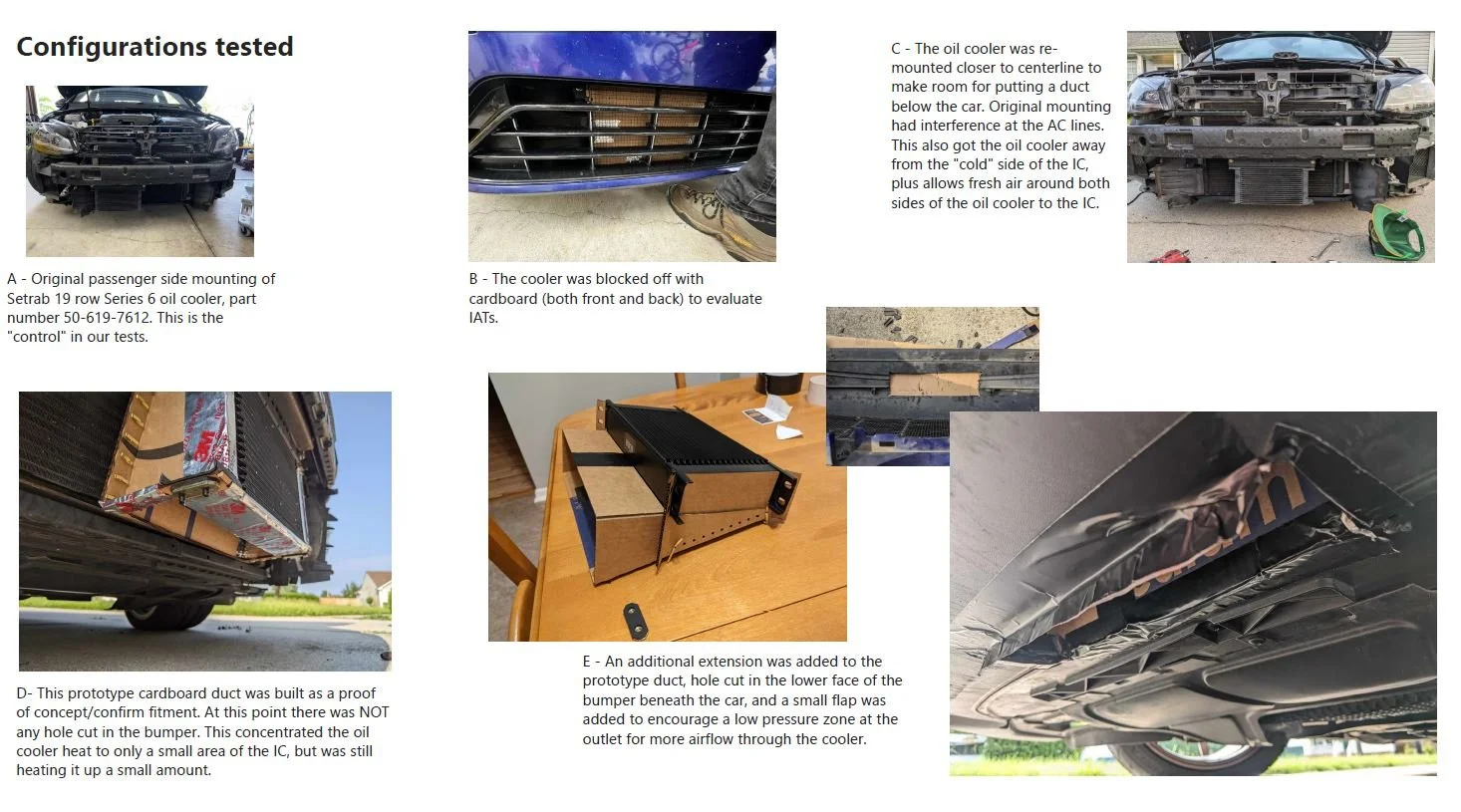 Configurations tested

A - Original passenger side mounting of Setrab 19 row Series 6 oil cooler, part number 50-619-7612. This is the "control" in our tests.

B - The cooler was blocked off with cardboard (both front and back) to evaluate IATs.

C - The oil cooler was re-mounted closer to centerline to make room for putting a duct below the car. Original mounting had interference at the AC lines. This also got the oil cooler away from the "cold" side of the IC, plus allows fresh air around both sides of the oil cooler to the IC.

D- This prototype cardboard duct was built as a proof of concept/confirm fitment. At this point there was NOT any hole cut in the bumper. This concentrated the oil cooler heat to only a small area of the IC, but was still heating it up a small amount.

E - An additional extension was added to the prototype duct, hole cut in the lower face of the bumper beneath the car, and a small flap was added to encourage a low pressure zone at the outlet for more airflow through the cooler.