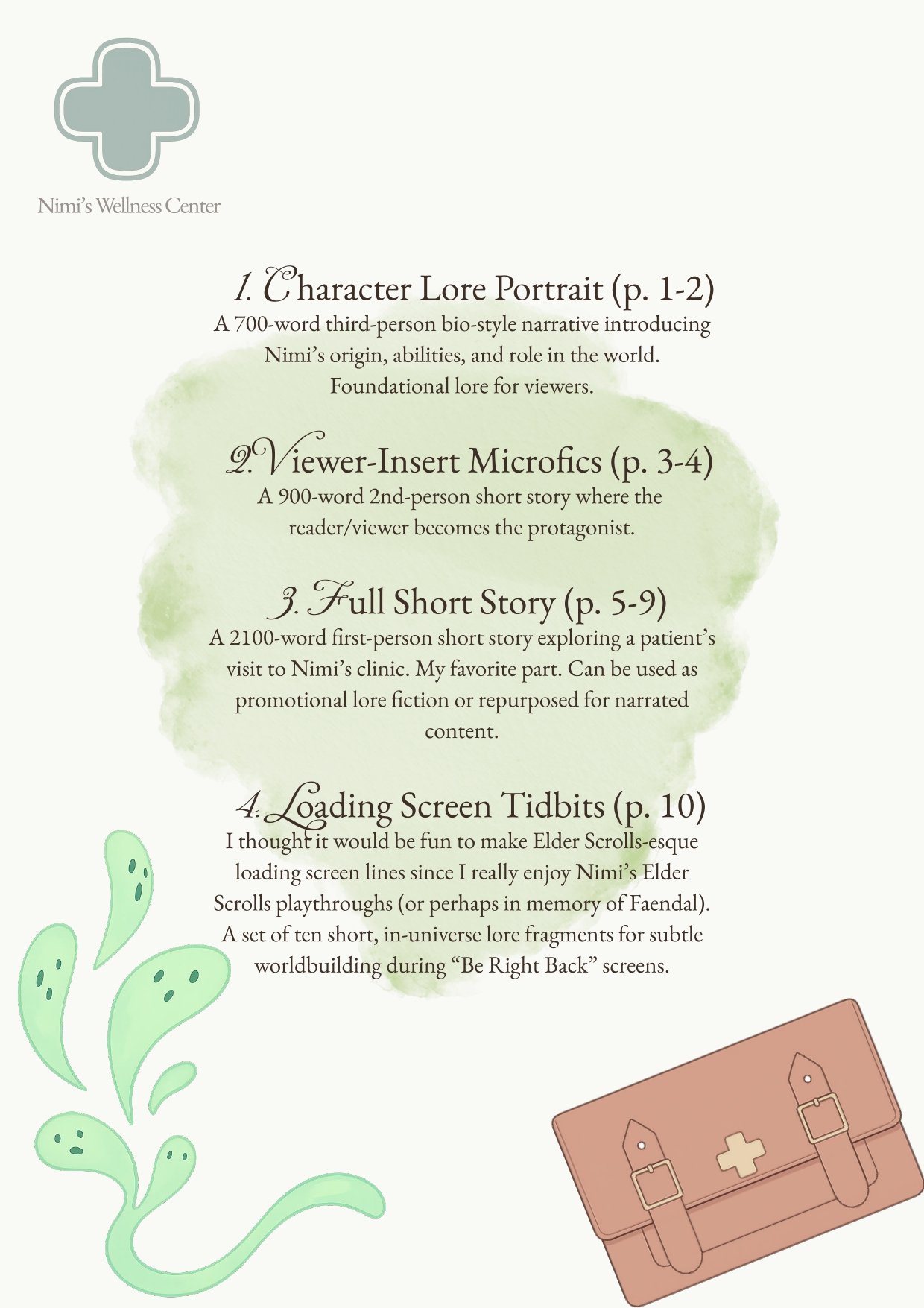 Nimi's Wellness Center

1. Character Lore Portrait (p. 1-2)
A 700-word third-person bio-style narrative introducing Nimi's origin, abilities, and role in the world. Foundational lore for viewers.

2. Viewer-Insert Microfics (p. 3-4)
A 900-word 2nd-person short story where the reader/viewer becomes the protagonist.

3. Full Short Story (p. 5-9)
A 2100-word first-person short story exploring a patient's visit to Nimi's clinic. My favorite part. Can be used as promotional lore fiction or repurposed for narrated content.

4. Loading Screen Tidbits (p. 10)
I thought it would be fun to make Elder Scrolls-esque loading screen lines since I really enjoy Nimi's Elder Scrolls playthroughs (or perhaps in memory of Faendal). A set of ten short, in-universe lore fragments for subtle worldbuilding during "Be Right Back" screens.