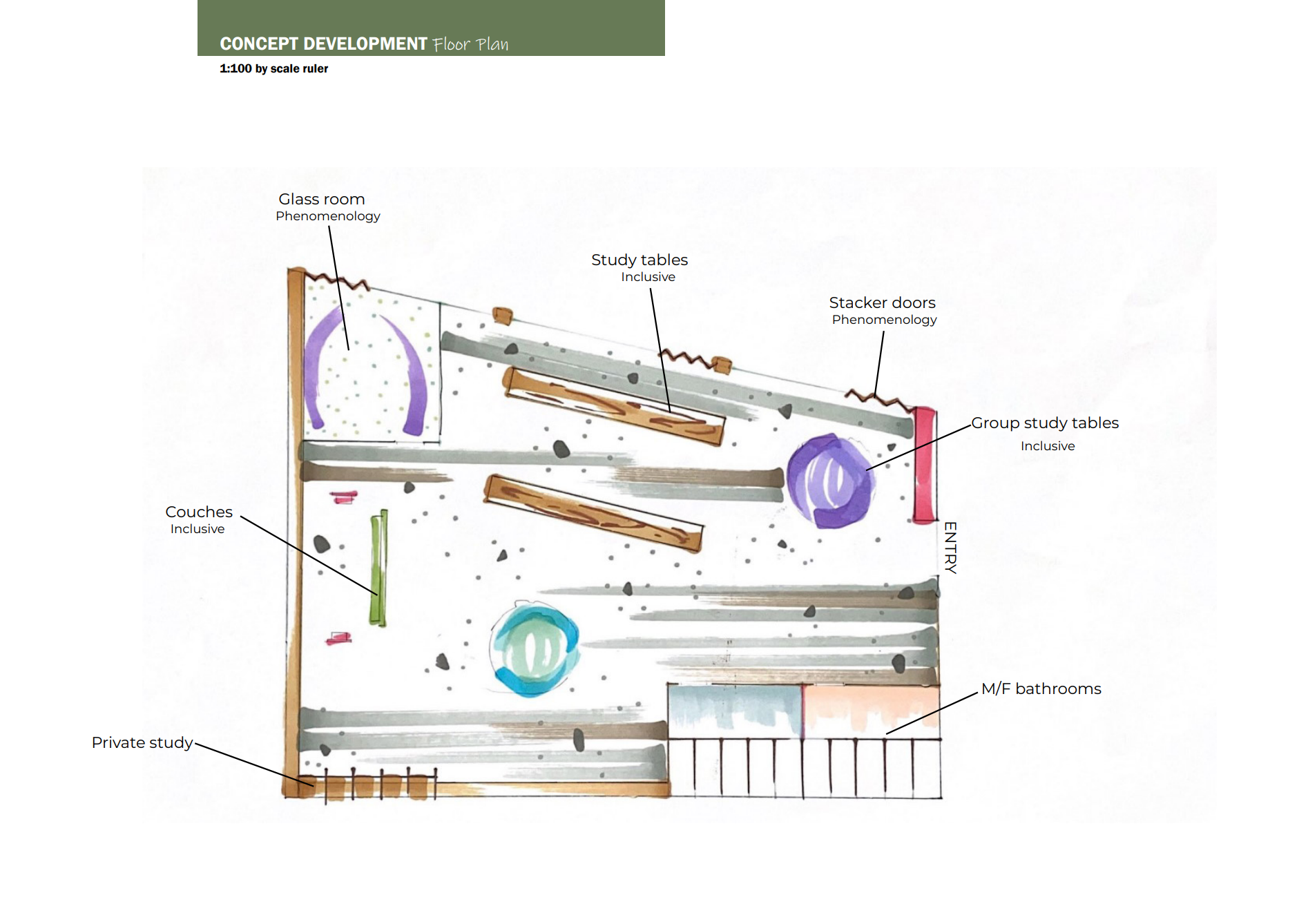 CONCEPT DEVELOPMENT Floor Plan

1:100 by scale ruler

Glass room
Phenomenology

Study tables
Inclusive

Stacker doors
Phenomenology

Group study tables
Inclusive

Couches
Inclusive

ENTRY

M/F bathrooms

Private study