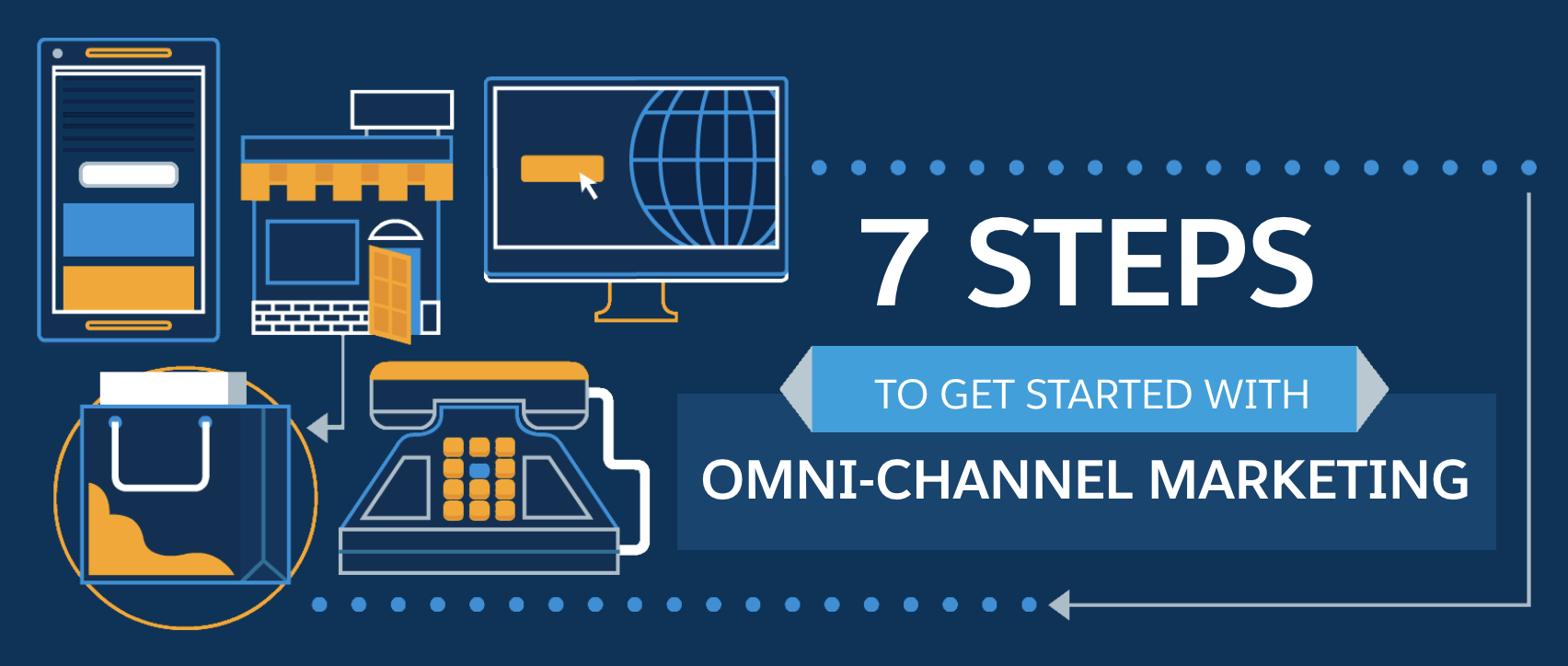 7 STEPS

TO GET STARTED WITH

OMNI-CHANNEL MARKETING