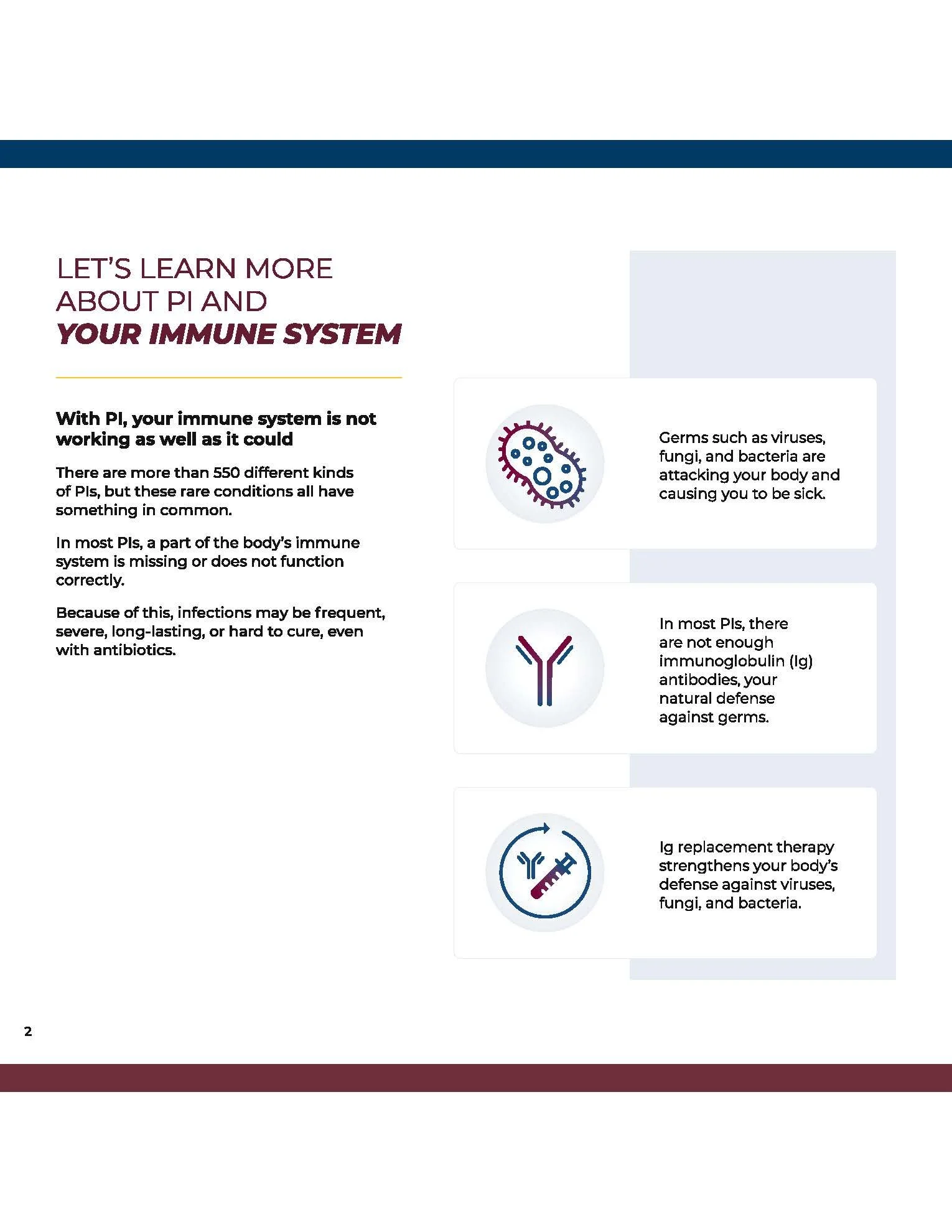 LET'S LEARN MORE ABOUT PI AND YOUR IMMUNE SYSTEM

With PI, your immune system is not working as well as it could

There are more than 550 different kinds of PIs, but these rare conditions all have something in common.

In most PIs, a part of the body's immune system is missing or does not function correctly.

Because of this, infections may be frequent, severe, long-lasting, or hard to cure, even with antibiotics.

Germs such as viruses, fungi, and bacteria are attacking your body and causing you to be sick.

In most PIs, there are not enough immunoglobulin (Ig) antibodies, your natural defense against germs.

Ig replacement therapy strengthens your body's defense against viruses, fungi, and bacteria.

2