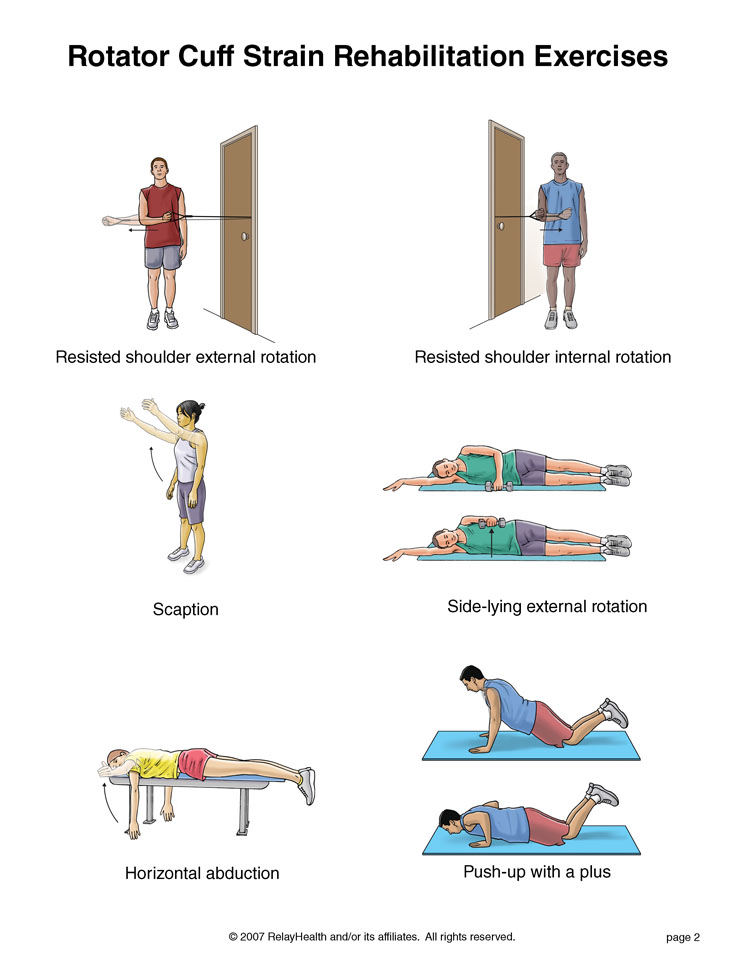 Rotator Cuff Strain Rehabilitation Exercises

Resisted shoulder external rotation

Resisted shoulder internal rotation

Scaption

Side-lying external rotation

Horizontal abduction

Push-up with a plus

© 2007 RelayHealth and/or its affiliates. All rights reserved.

page 2