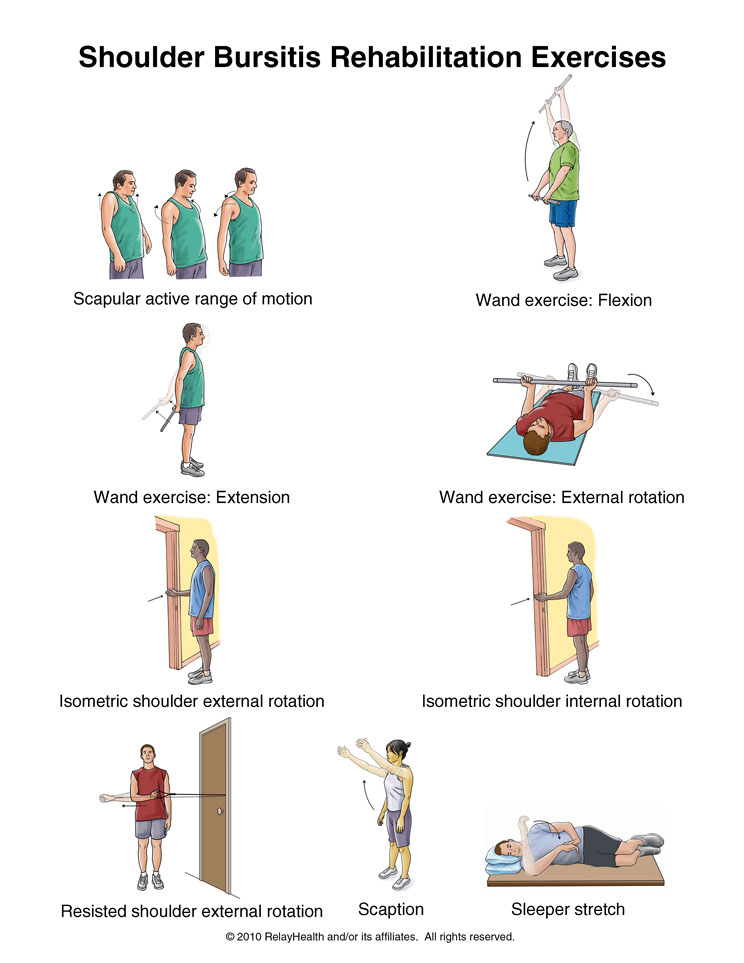 Shoulder Bursitis Rehabilitation Exercises

Scapular active range of motion

Wand exercise: Flexion

Wand exercise: Extension

Wand exercise: External rotation

Isometric shoulder external rotation

Isometric shoulder internal rotation

Resisted shoulder external rotation

Scaption

Sleeper stretch

© 2010 RelayHealth and/or its affiliates. All rights reserved.