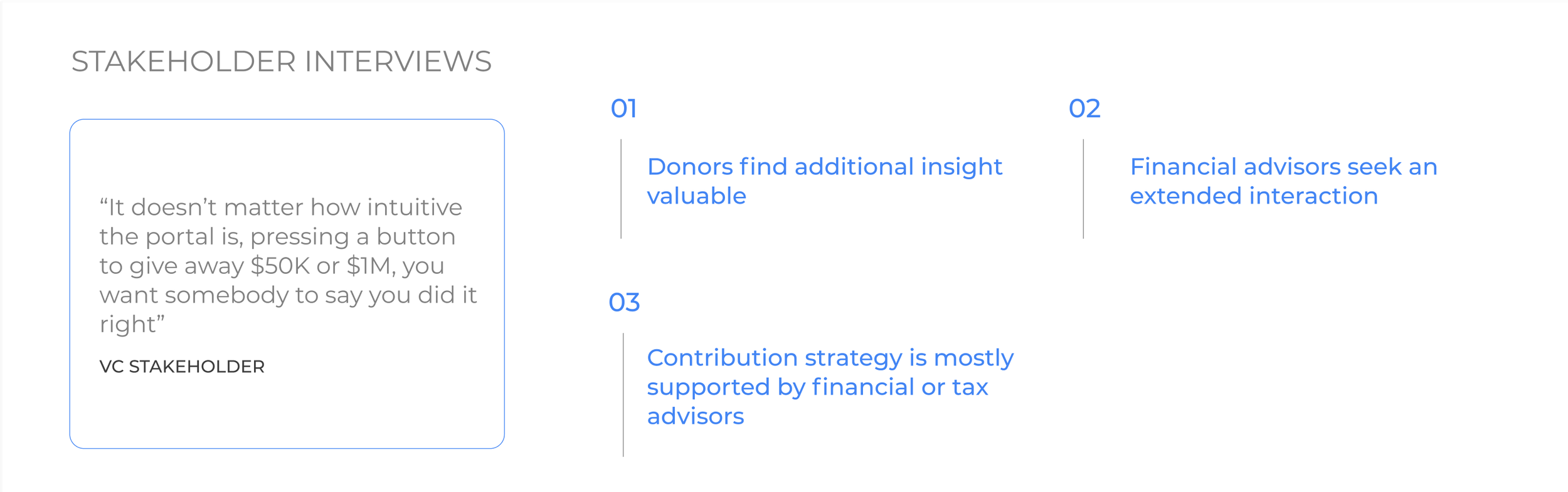 STAKEHOLDER INTERVIEWS

"It doesn't matter how intuitive the portal is, pressing a button to give away $50K or $1M, you want somebody to say you did it right"

VC STAKEHOLDER

01

Donors find additional insight valuable

02

Financial advisors seek an extended interaction

03

Contribution strategy is mostly supported by financial or tax advisors