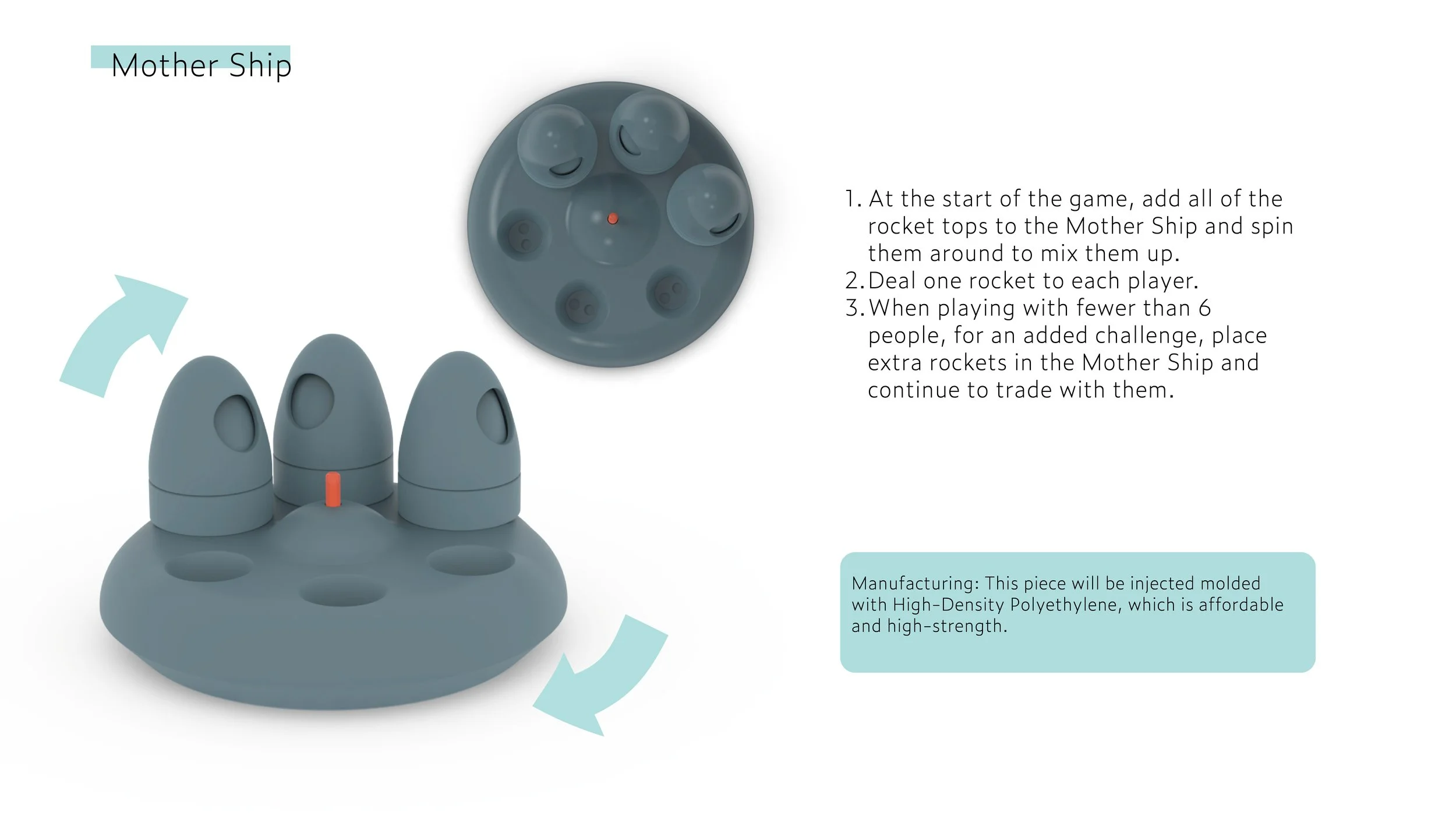 Mother Ship

1. At the start of the game, add all of the rocket tops to the Mother Ship and spin them around to mix them up.
2. Deal one rocket to each player.
3. When playing with fewer than 6 people, for an added challenge, place extra rockets in the Mother Ship and continue to trade with them.

Manufacturing: This piece will be injected molded with High-Density Polyethylene, which is affordable and high-strength.