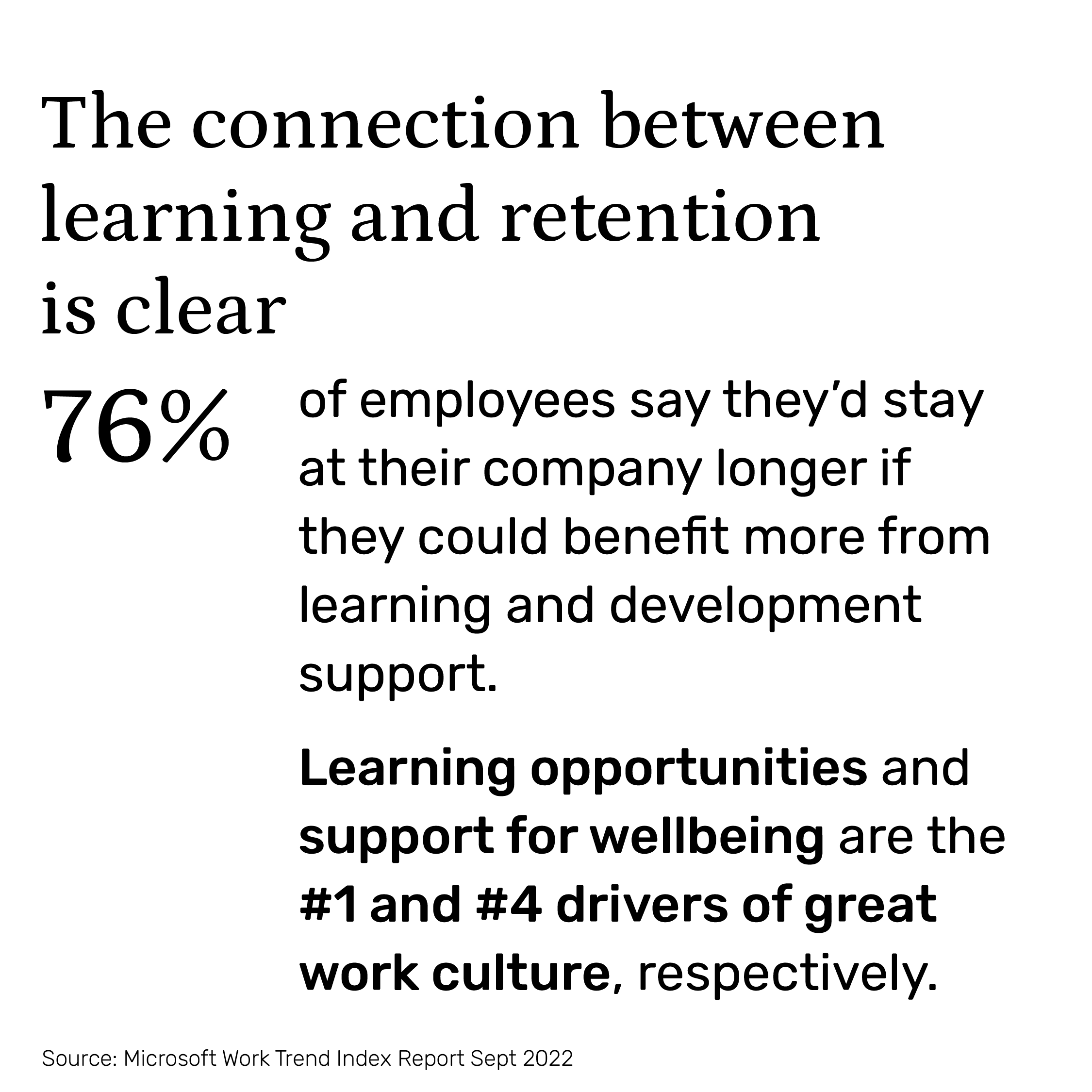 The connection between learning and retention is clear

76%

of employees say they'd stay at their company longer if they could benefit more from learning and development support.

Learning opportunities and support for wellbeing are the #1 and #4 drivers of great work culture, respectively.

Source: Microsoft Work Trend Index Report Sept 2022