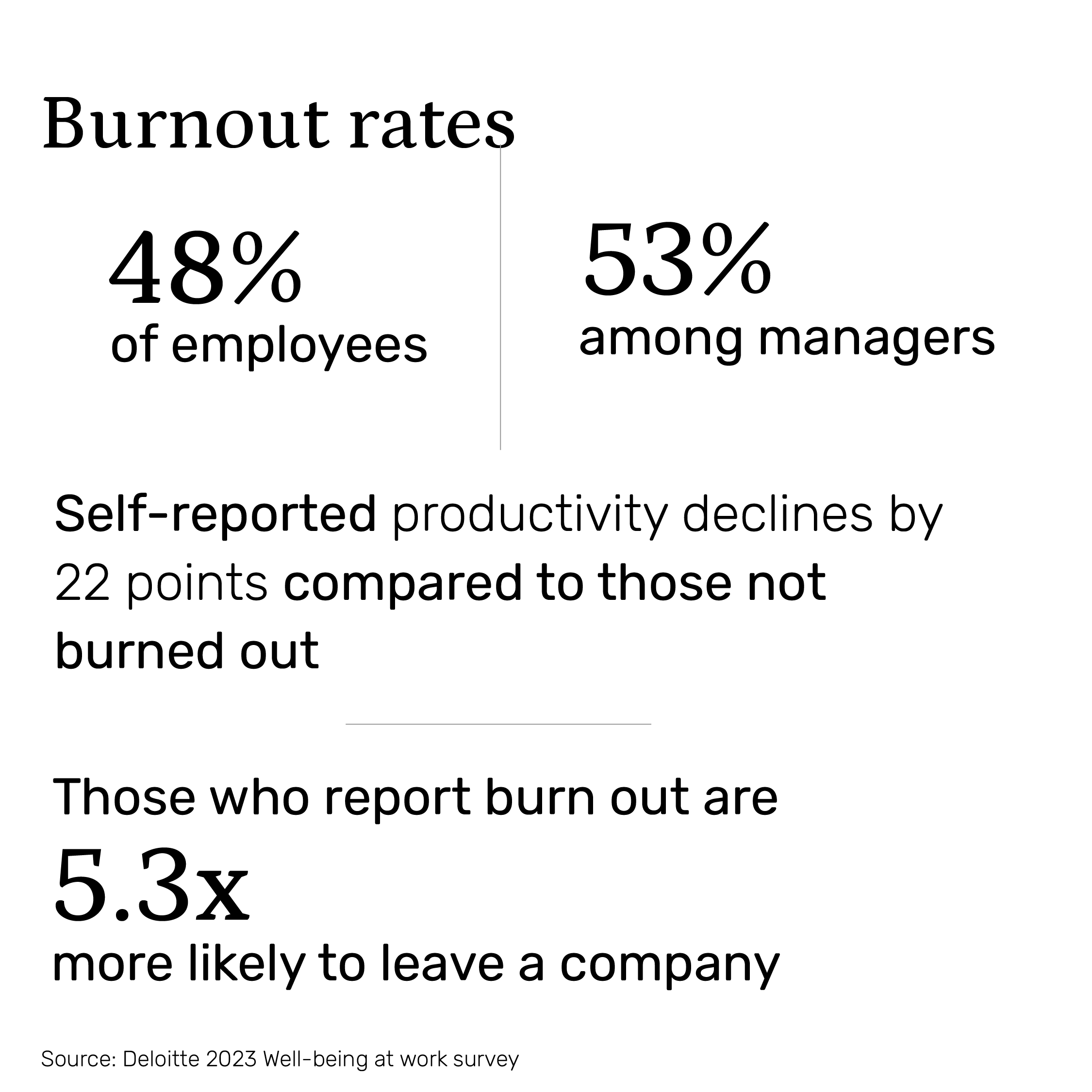 Burnout rates

48%
of employees

53%
among managers

Self-reported productivity declines by 22 points compared to those not burned out

Those who report burn out are
5.3x
more likely to leave a company

Source: Deloitte 2023 Well-being at work survey