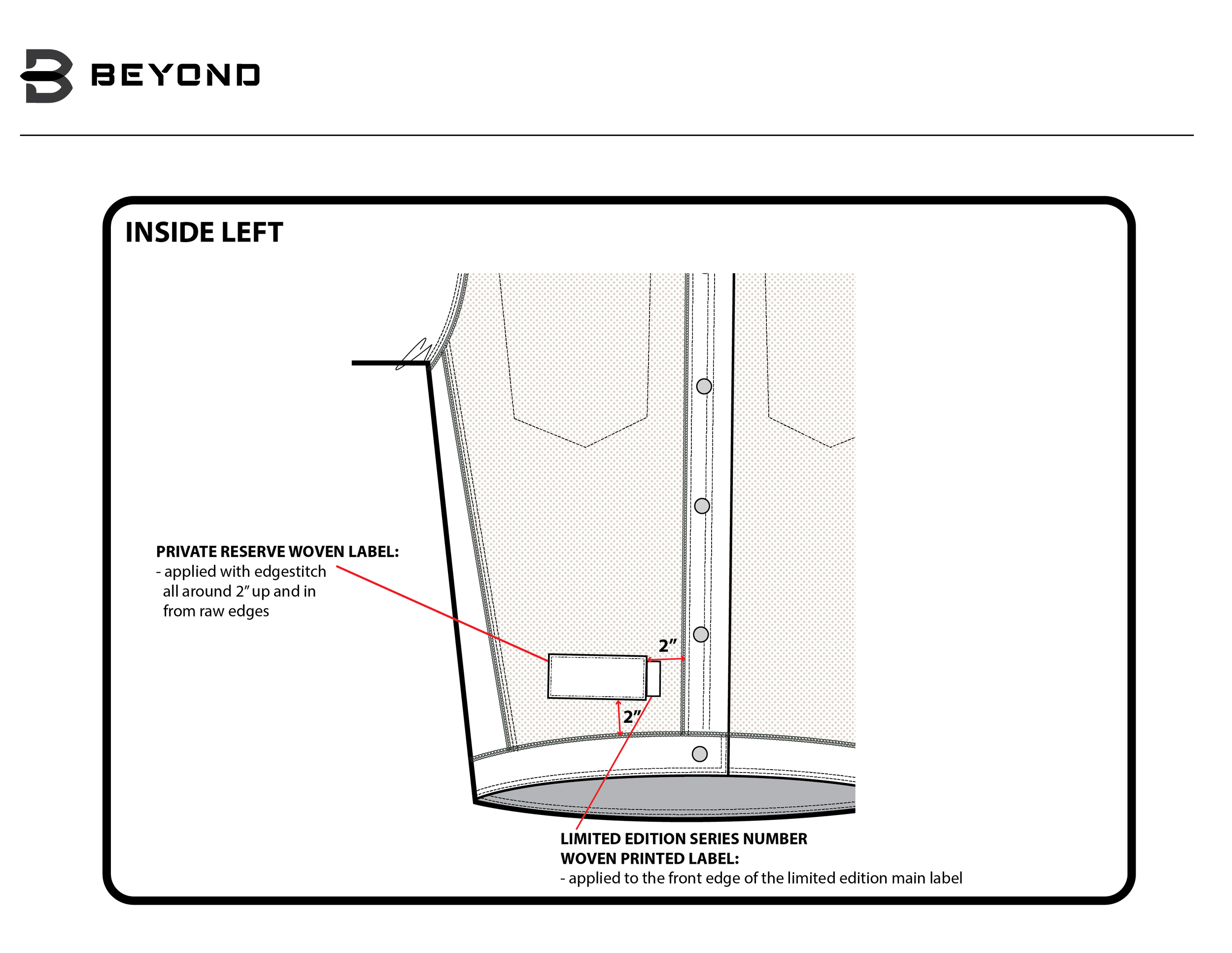 BEYOND

INSIDE LEFT

PRIVATE RESERVE WOVEN LABEL:
- applied with edgestitch all around 2" up and in from raw edges

2"

2"

LIMITED EDITION SERIES NUMBER WOVEN PRINTED LABEL:
- applied to the front edge of the limited edition main label