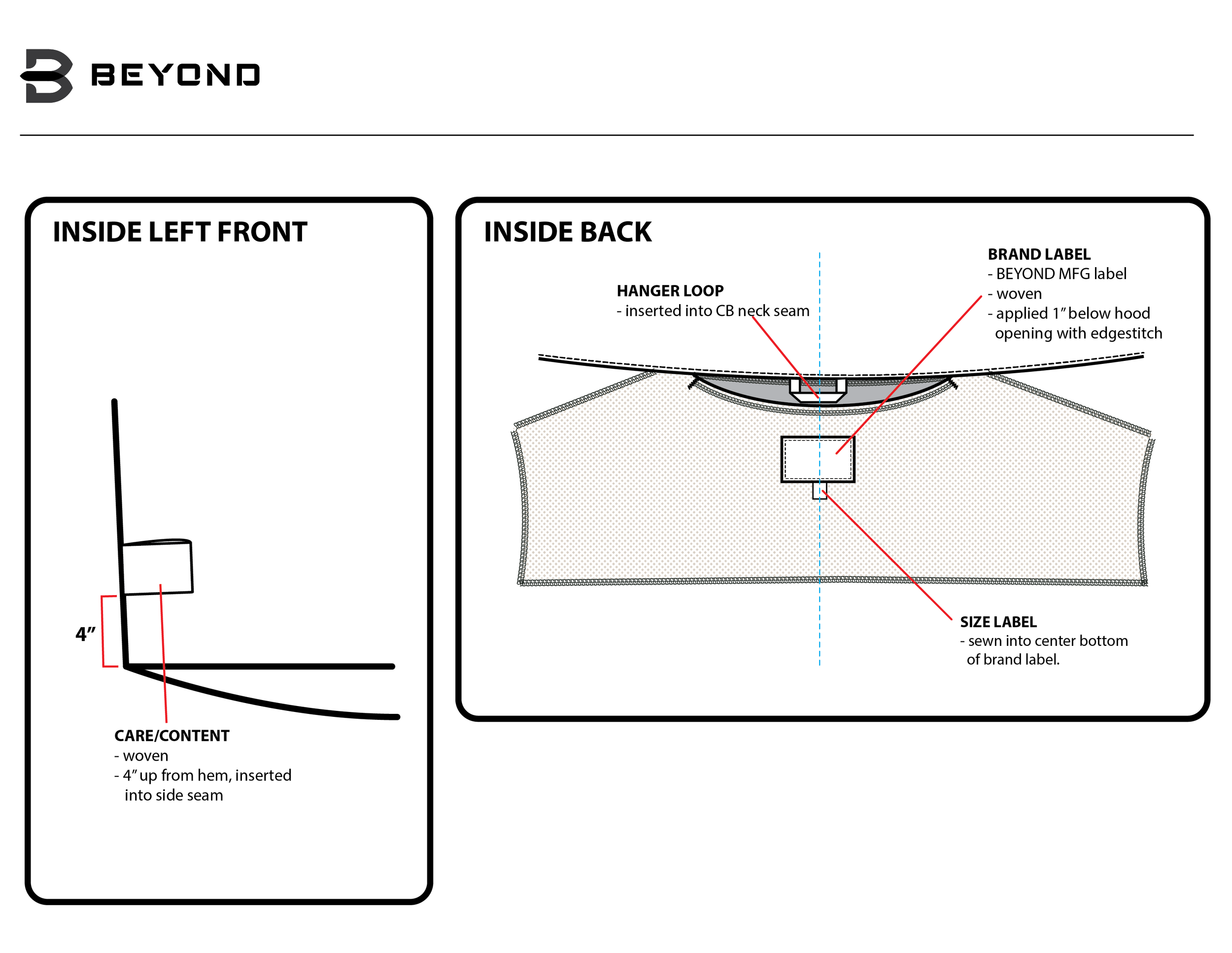 BEYOND

INSIDE LEFT FRONT

4”

CARE/CONTENT
- woven
- 4” up from hem, inserted into side seam

INSIDE BACK

HANGER LOOP
- inserted into CB neck seam

BRAND LABEL
- BEYOND MFG label
- woven
- applied 1” below hood opening with edgestitch

SIZE LABEL
- sewn into center bottom of brand label.