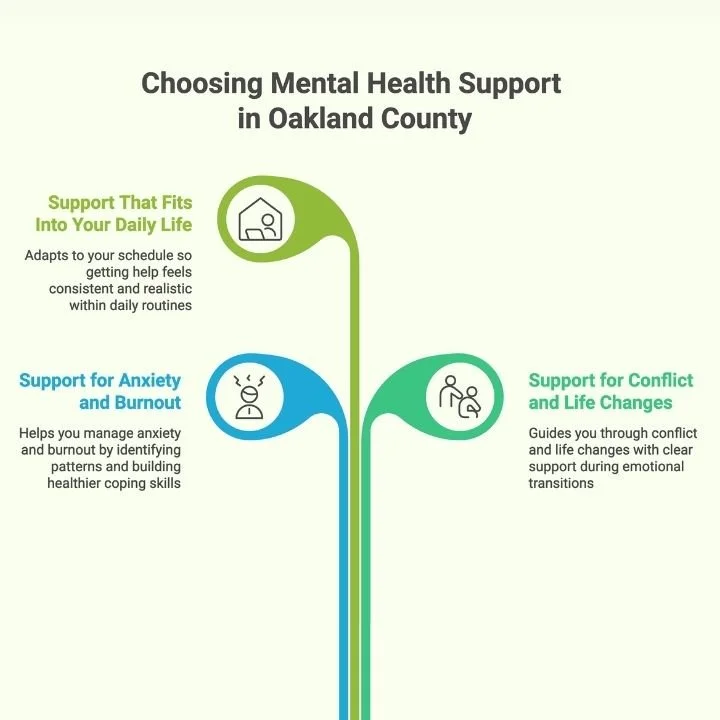 Choosing Mental Health Support in Oakland County

Support That Fits Into Your Daily Life

Adapts to your schedule so getting help feels consistent and realistic within daily routines

Support for Anxiety and Burnout

Helps you manage anxiety and burnout by identifying patterns and building healthier coping skills

Support for Conflict and Life Changes

Guides you through conflict and life changes with clear support during emotional transitions