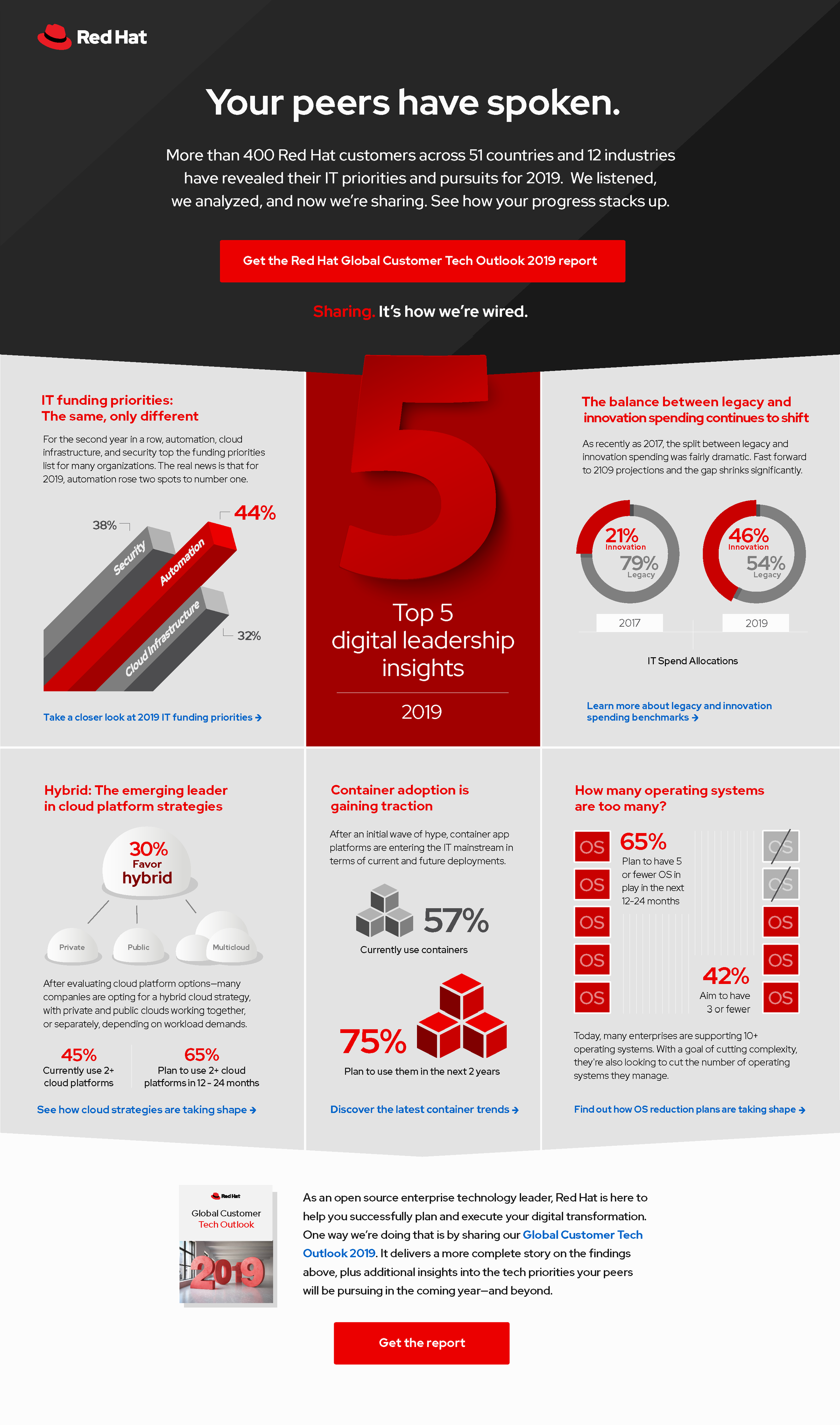 Red Hat

Your peers have spoken.

More than 400 Red Hat customers across 51 countries and 12 industries have revealed their IT priorities and pursuits for 2019. We listened, we analyzed, and now we're sharing. See how your progress stacks up.

Get the Red Hat Global Customer Tech Outlook 2019 report

Sharing. It's how we're wired.

IT funding priorities: The same, only different

For the second year in a row, automation, cloud infrastructure, and security top the funding priorities list for many organizations. The real news is that for 2019, automation rose two spots to number one.

38%
44%
Security
Automation
Cloud Infrastructure
32%

Take a closer look at 2019 IT funding priorities →

5

Top 5 digital leadership insights

2019

The balance between legacy and innovation spending continues to shift

As recently as 2017, the split between legacy and innovation spending was fairly dramatic. Fast forward to 2109 projections and the gap shrinks significantly.

21% Innovation
79% Legacy
46% Innovation
54% Legacy
2017
2019

IT Spend Allocations

Learn more about legacy and innovation spending benchmarks →

Hybrid: The emerging leader in cloud platform strategies

30% Favor hybrid

Private
Public
Multicloud

After evaluating cloud platform options—many companies are opting for a hybrid cloud strategy, with private and public clouds working together, or separately, depending on workload demands.

45%
Currently use 2+ cloud platforms

65%
Plan to use 2+ cloud platforms in 12 - 24 months

See how cloud strategies are taking shape →

Container adoption is gaining traction

After an initial wave of hype, container app platforms are entering the IT mainstream in terms of current and future deployments.

57%
Currently use containers

75%
Plan to use them in the next 2 years

Discover the latest container trends →

How many operating systems are too many?

OS
OS
OS
OS
OS

65%
Plan to have 5 or fewer OS in play in the next 12-24 months

OS
OS
OS
OS
OS

42%
Aim to have 3 or fewer

Today, many enterprises are supporting 10+ operating systems. With a goal of cutting complexity, they're also looking to cut the number of operating systems they manage.

Find out how OS reduction plans are taking shape →

Red Hat
Global Customer Tech Outlook
2019

As an open source enterprise technology leader, Red Hat is here to help you successfully plan and execute your digital transformation. One way we're doing that is by sharing our Global Customer Tech Outlook 2019. It delivers a more complete story on the findings above, plus additional insights into the tech priorities your peers will be pursuing in the coming year—and beyond.

Get the report