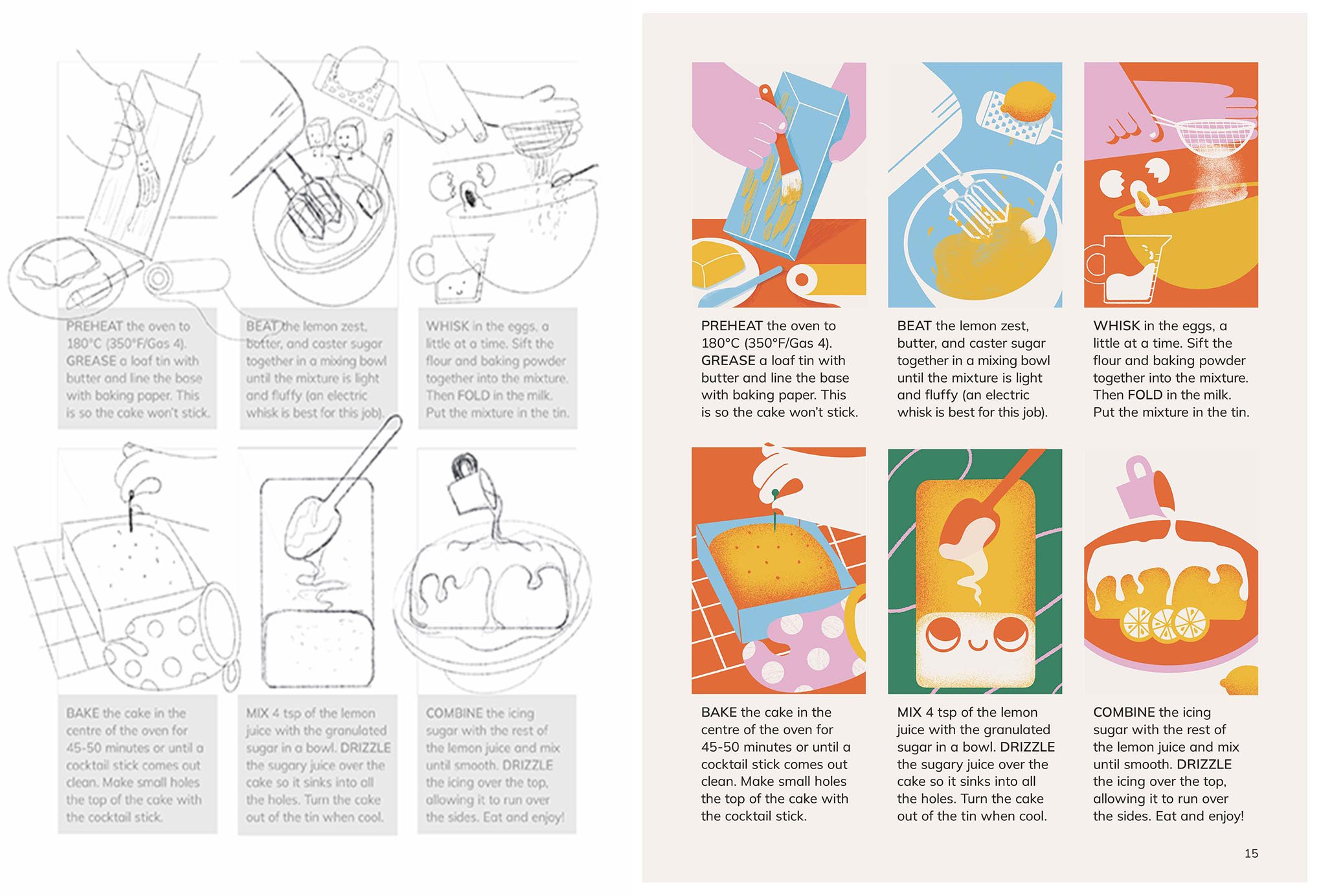 PREHEAT the oven to 180°C (350°F/Gas 4). GREASE a loaf tin with butter and line the base with baking paper. This is so the cake won't stick.

BEAT the lemon zest, butter, and caster sugar together in a mixing bowl until the mixture is light and fluffy (an electric whisk is best for this job).

WHISK in the eggs, a little at a time. Sift the flour and baking powder together into the mixture. Then FOLD in the milk. Put the mixture in the tin.

BAKE the cake in the centre of the oven for 45-50 minutes or until a cocktail stick comes out clean. Make small holes the top of the cake with the cocktail stick.

MIX 4 tsp of the lemon juice with the granulated sugar in a bowl. DRIZZLE the sugary juice over the cake so it sinks into all the holes. Turn the cake out of the tin when cool.

COMBINE the icing sugar with the rest of the lemon juice and mix until smooth. DRIZZLE the icing over the top, allowing it to run over the sides. Eat and enjoy!

PREHEAT the oven to 180°C (350°F/Gas 4). GREASE a loaf tin with butter and line the base with baking paper. This is so the cake won't stick.

BEAT the lemon zest, butter, and caster sugar together in a mixing bowl until the mixture is light and fluffy (an electric whisk is best for this job).

WHISK in the eggs, a little at a time. Sift the flour and baking powder together into the mixture. Then FOLD in the milk. Put the mixture in the tin.

BAKE the cake in the centre of the oven for 45-50 minutes or until a cocktail stick comes out clean. Make small holes the top of the cake with the cocktail stick.

MIX 4 tsp of the lemon juice with the granulated sugar in a bowl. DRIZZLE the sugary juice over the cake so it sinks into all the holes. Turn the cake out of the tin when cool.

COMBINE the icing sugar with the rest of the lemon juice and mix until smooth. DRIZZLE the icing over the top, allowing it to run over the sides. Eat and enjoy!

15