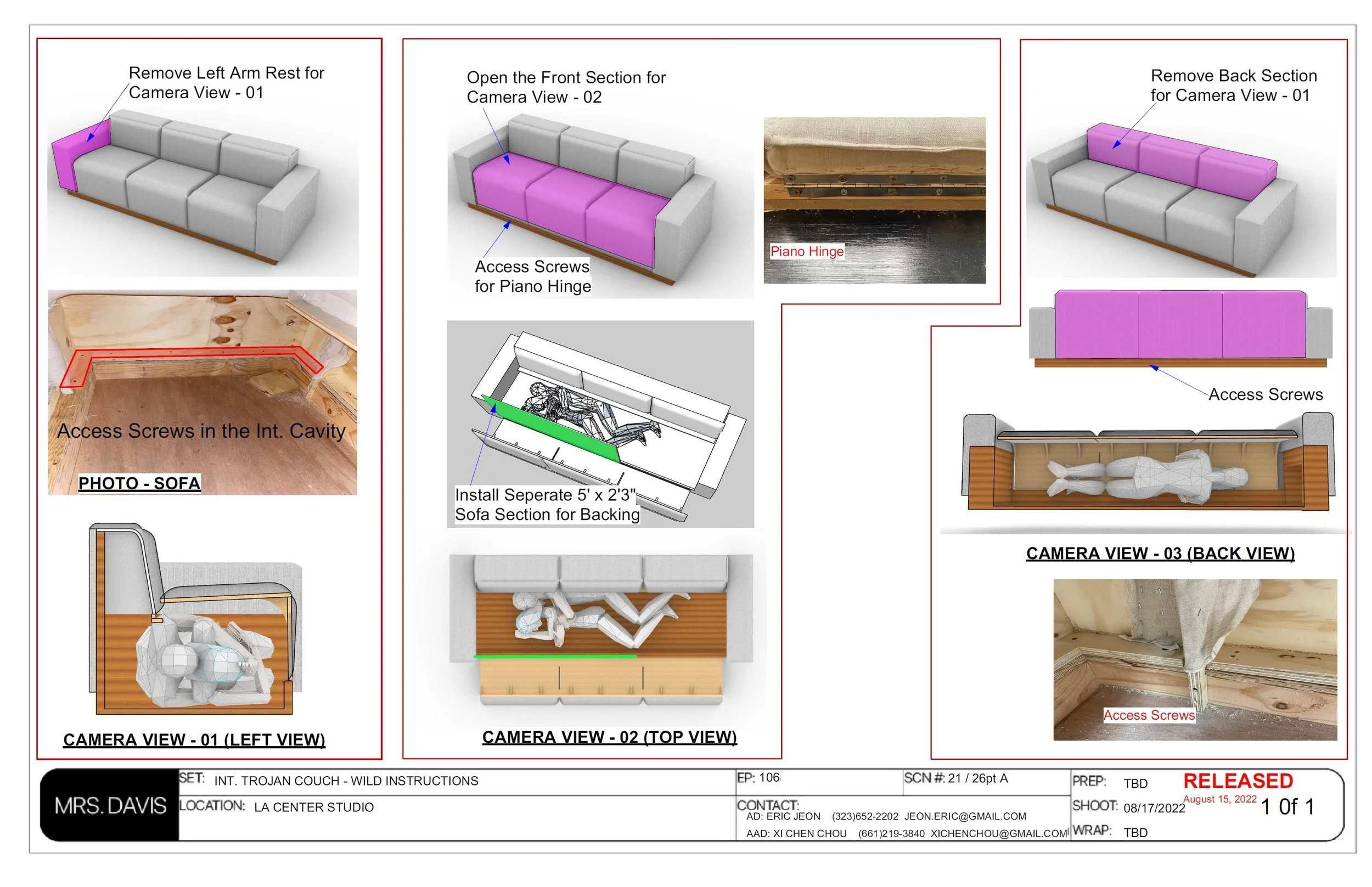 Remove Left Arm Rest for Camera View - 01

Access Screws in the Int. Cavity

PHOTO - SOFA

CAMERA VIEW - 01 (LEFT VIEW)

Open the Front Section for Camera View - 02

Access Screws for Piano Hinge

Piano Hinge

Install Seperate 5' x 2'3" Sofa Section for Backing

CAMERA VIEW - 02 (TOP VIEW)

Remove Back Section for Camera View - 01

Access Screws

CAMERA VIEW - 03 (BACK VIEW)

Access Screws

MRS. DAVIS

SET: INT. TROJAN COUCH - WILD INSTRUCTIONS

LOCATION: LA CENTER STUDIO

EP: 106

SCN #: 21 / 26pt A

CONTACT:
AD: ERIC JEON (323)652-2202 JEON.ERIC@GMAIL.COM
AAD: XI CHEN CHOU (661)219-3840 XICHENCHOU@GMAIL.COM

PREP: TBD
SHOOT: 08/17/2022
WRAP: TBD

RELEASED
August 15, 2022

1 Of 1