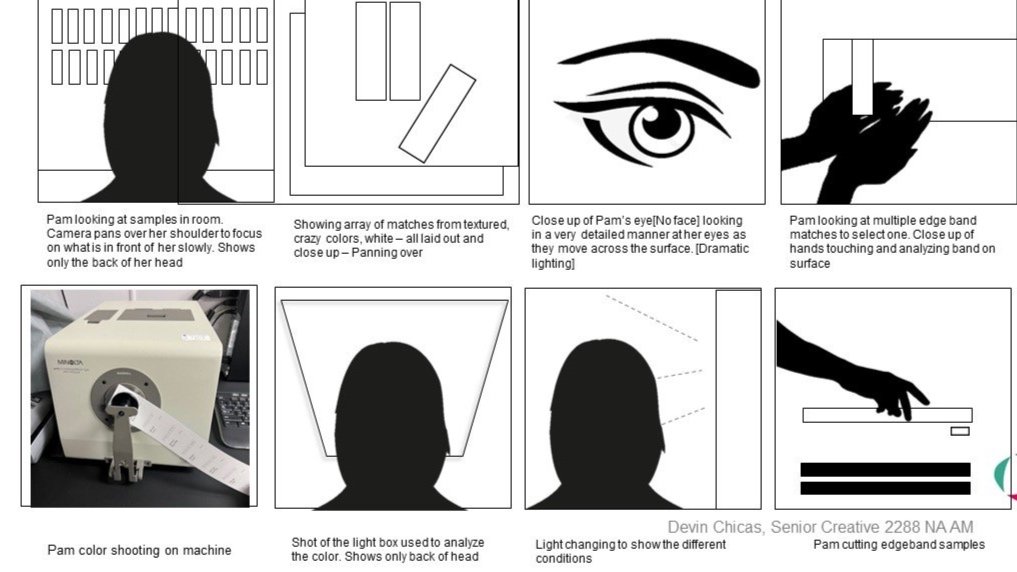 Pam looking at samples in room. Camera pans over her shoulder to focus on what is in front of her slowly. Shows only the back of her head

Showing array of matches from textured, crazy colors, white – all laid out and close up – Panning over

Close up of Pam's eye[No face] looking in a very detailed manner at her eyes as they move across the surface. [Dramatic lighting]

Pam looking at multiple edge band matches to select one. Close up of hands touching and analyzing band on surface

MINOLTA

Pam color shooting on machine

Shot of the light box used to analyze the color. Shows only back of head

Light changing to show the different conditions

Devin Chicas, Senior Creative 2288 NA AM

Pam cutting edgeband samples