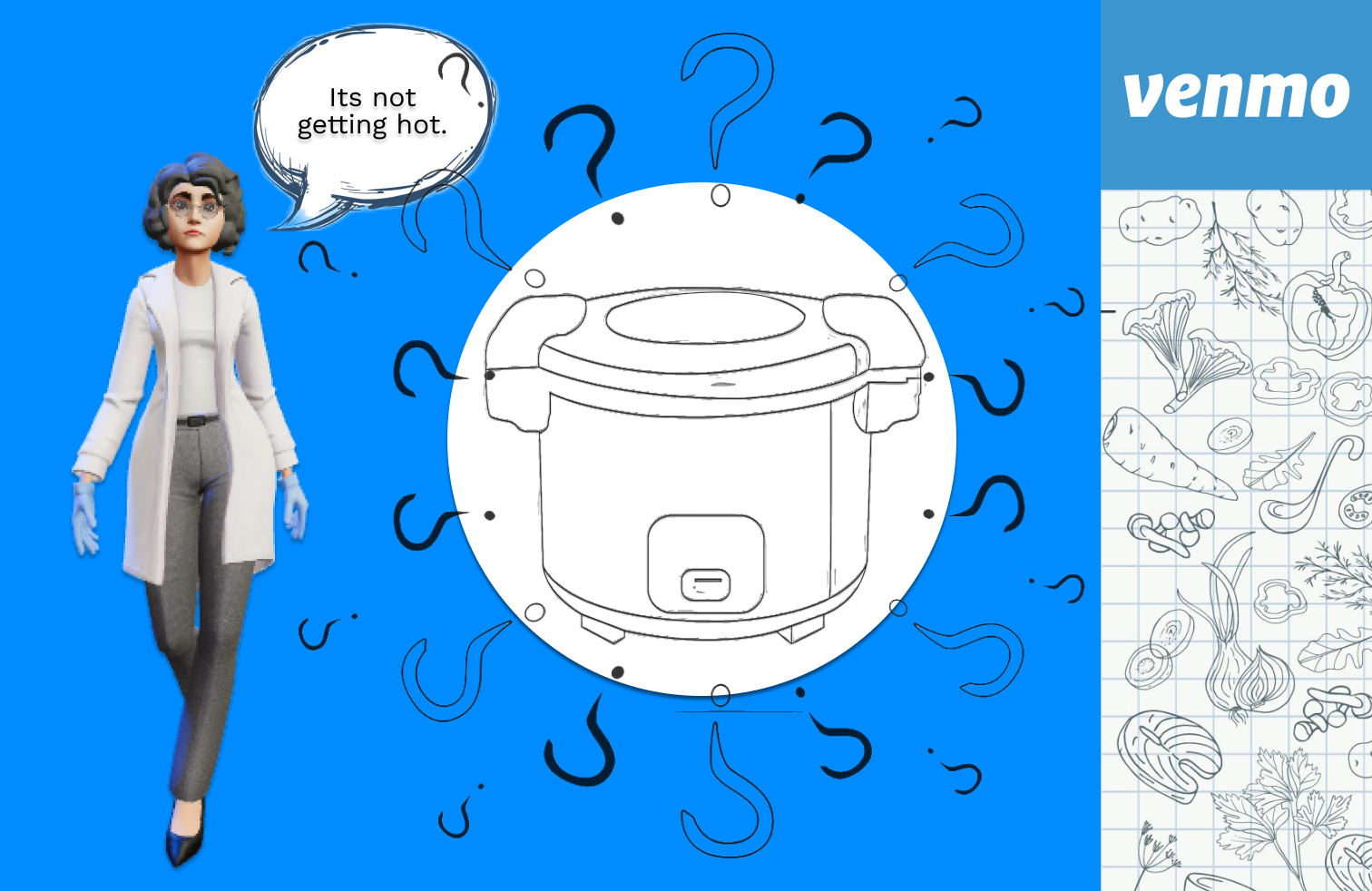 Its not getting hot.

venmo