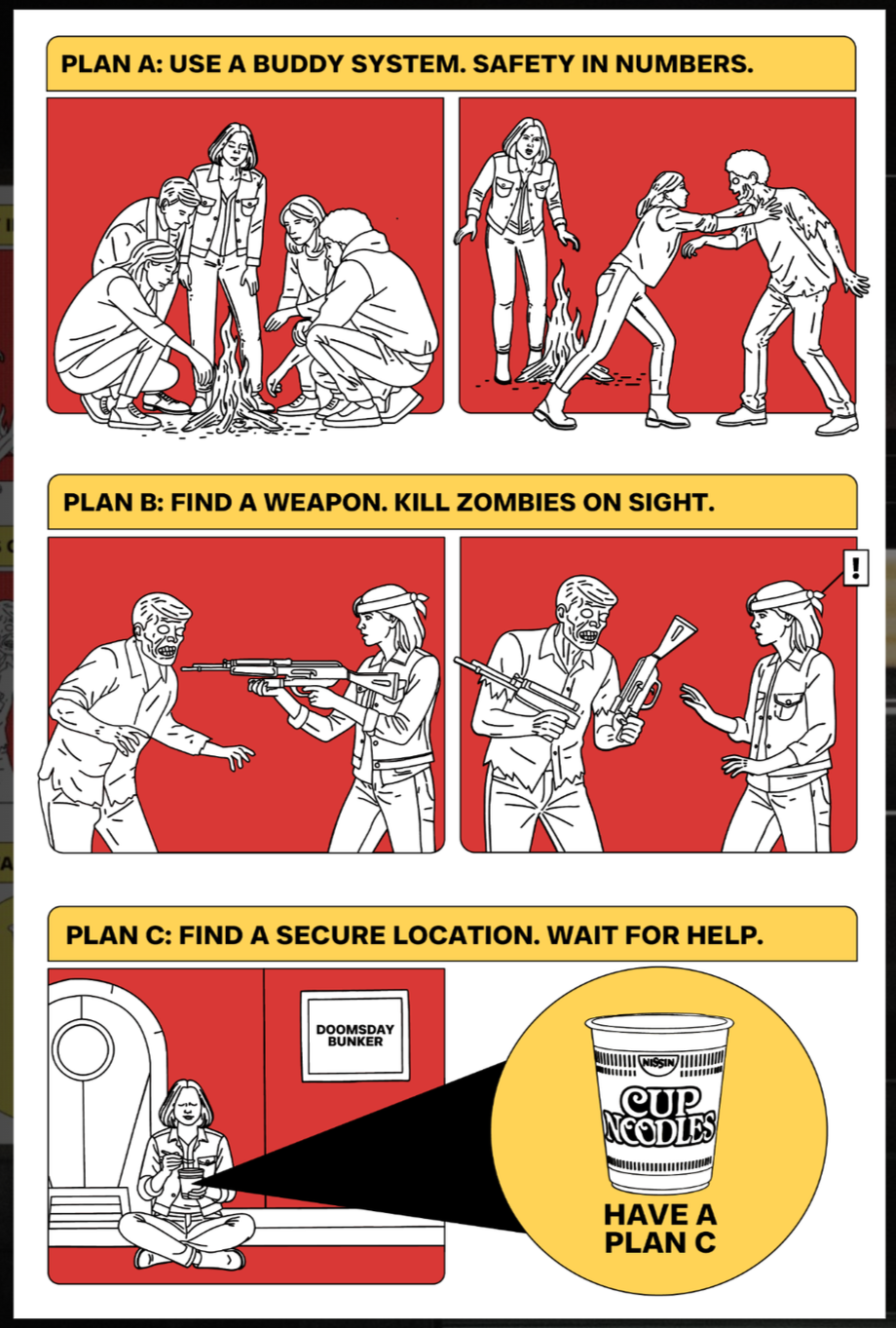 PLAN A: USE A BUDDY SYSTEM. SAFETY IN NUMBERS.

PLAN B: FIND A WEAPON. KILL ZOMBIES ON SIGHT.

!

PLAN C: FIND A SECURE LOCATION. WAIT FOR HELP.

DOOMSDAY BUNKER

NISSIN
CUP NOODLES

HAVE A PLAN C