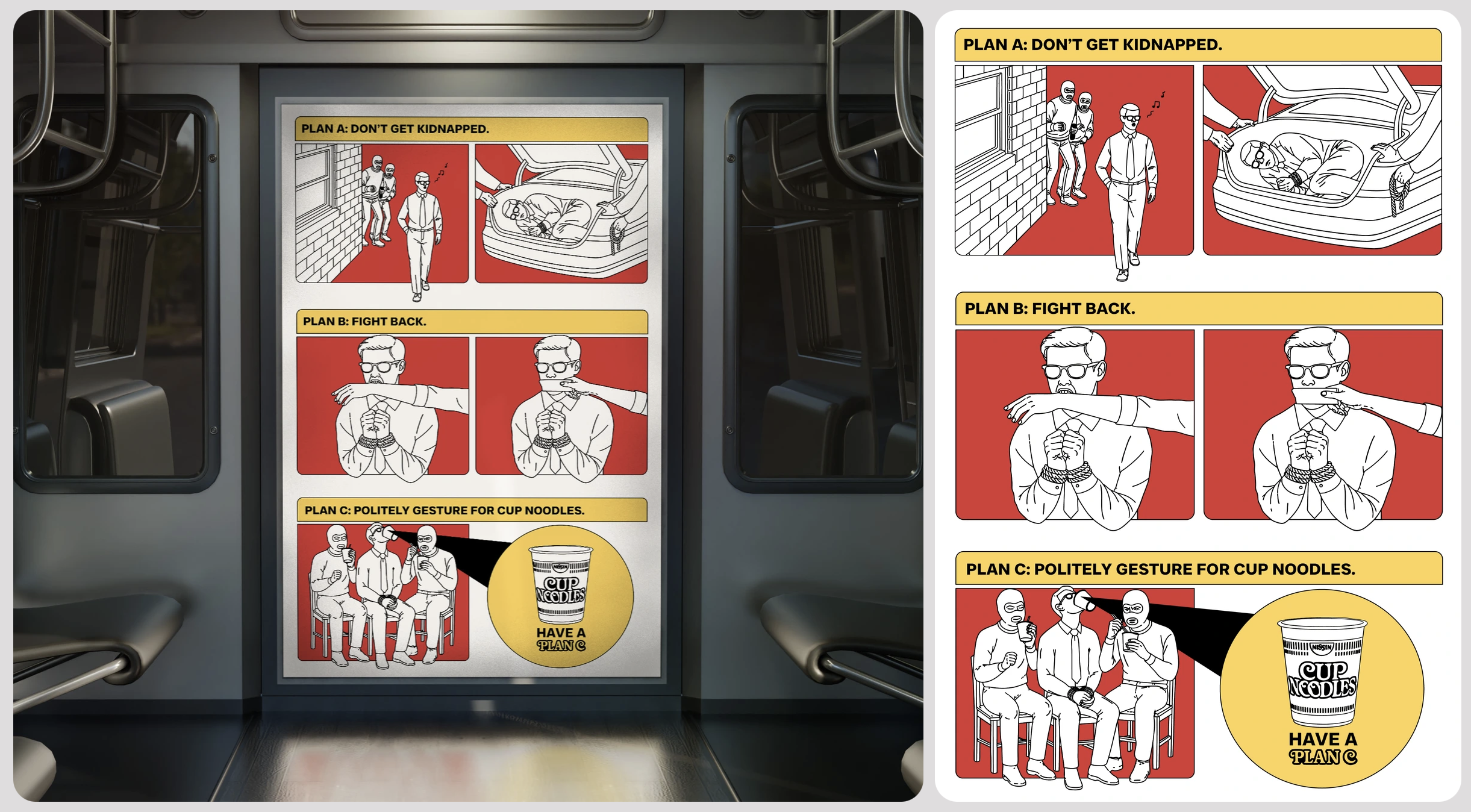 PLAN A: DON'T GET KIDNAPPED.

PLAN B: FIGHT BACK.

PLAN C: POLITELY GESTURE FOR CUP NOODLES.

NISSIN
CUP NOODLES

HAVE A PLAN C

PLAN A: DON'T GET KIDNAPPED.

PLAN B: FIGHT BACK.

PLAN C: POLITELY GESTURE FOR CUP NOODLES.

NISSIN
CUP NOODLES

HAVE A PLAN C