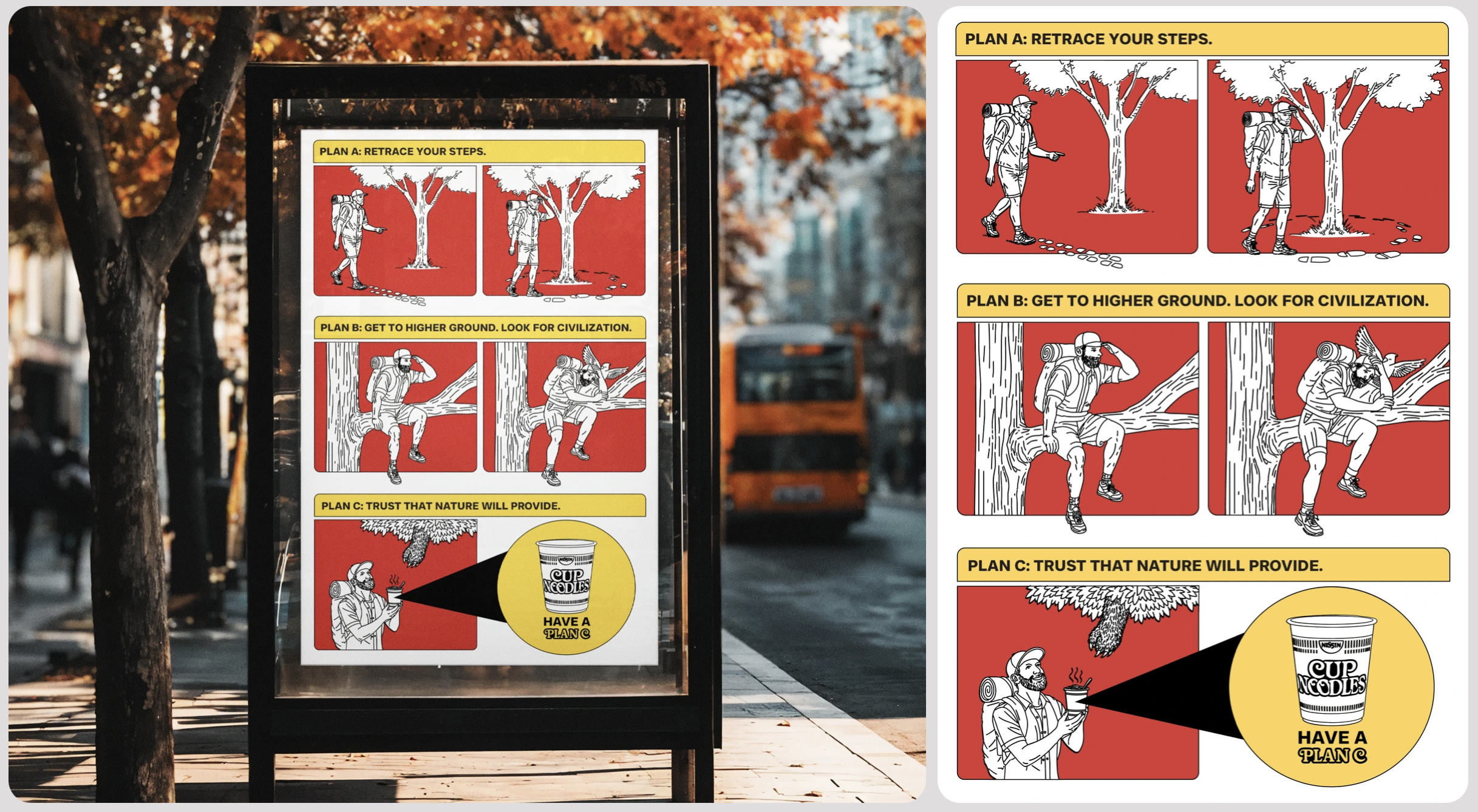 PLAN A: RETRACE YOUR STEPS.

PLAN B: GET TO HIGHER GROUND. LOOK FOR CIVILIZATION.

PLAN C: TRUST THAT NATURE WILL PROVIDE.

NISSIN
CUP NOODLES

HAVE A PLAN C

PLAN A: RETRACE YOUR STEPS.

PLAN B: GET TO HIGHER GROUND. LOOK FOR CIVILIZATION.

PLAN C: TRUST THAT NATURE WILL PROVIDE.

NISSIN
CUP NOODLES

HAVE A PLAN C