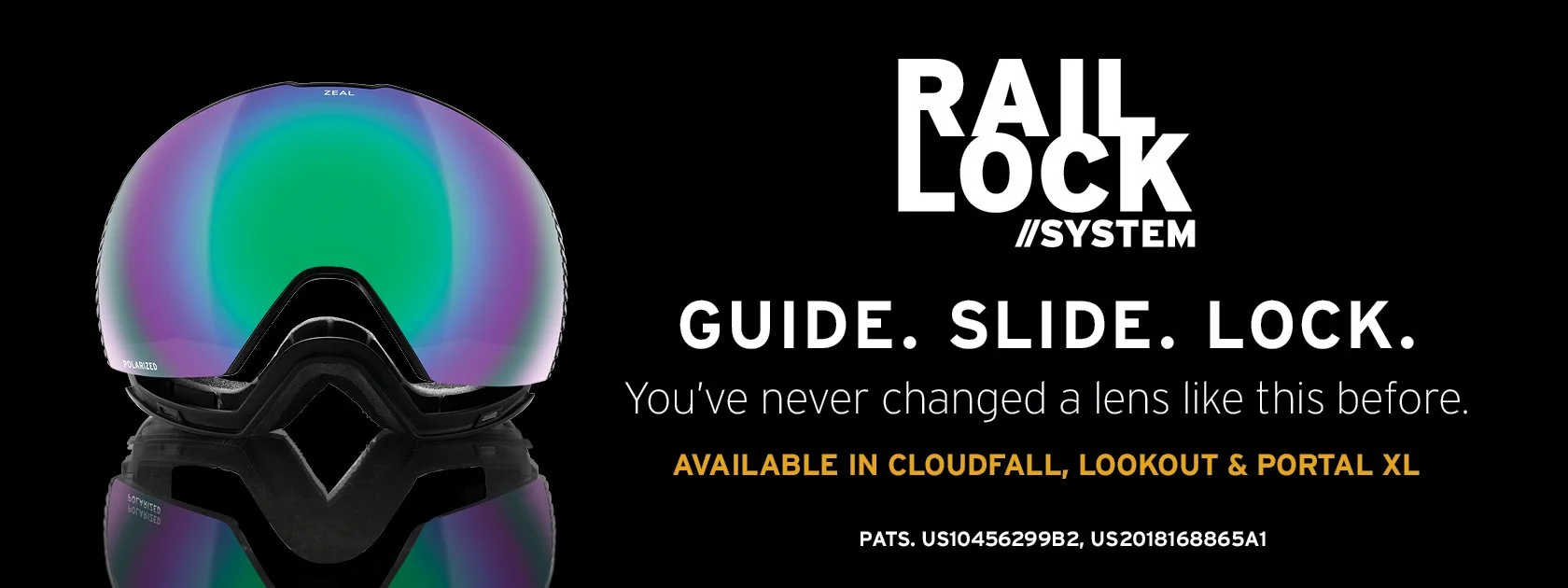 ZEAL

POLARIZED

RAIL LOCK //SYSTEM

GUIDE. SLIDE. LOCK.

You've never changed a lens like this before.

AVAILABLE IN CLOUDFALL, LOOKOUT & PORTAL XL

PATS. US10456299B2, US2018168865A1