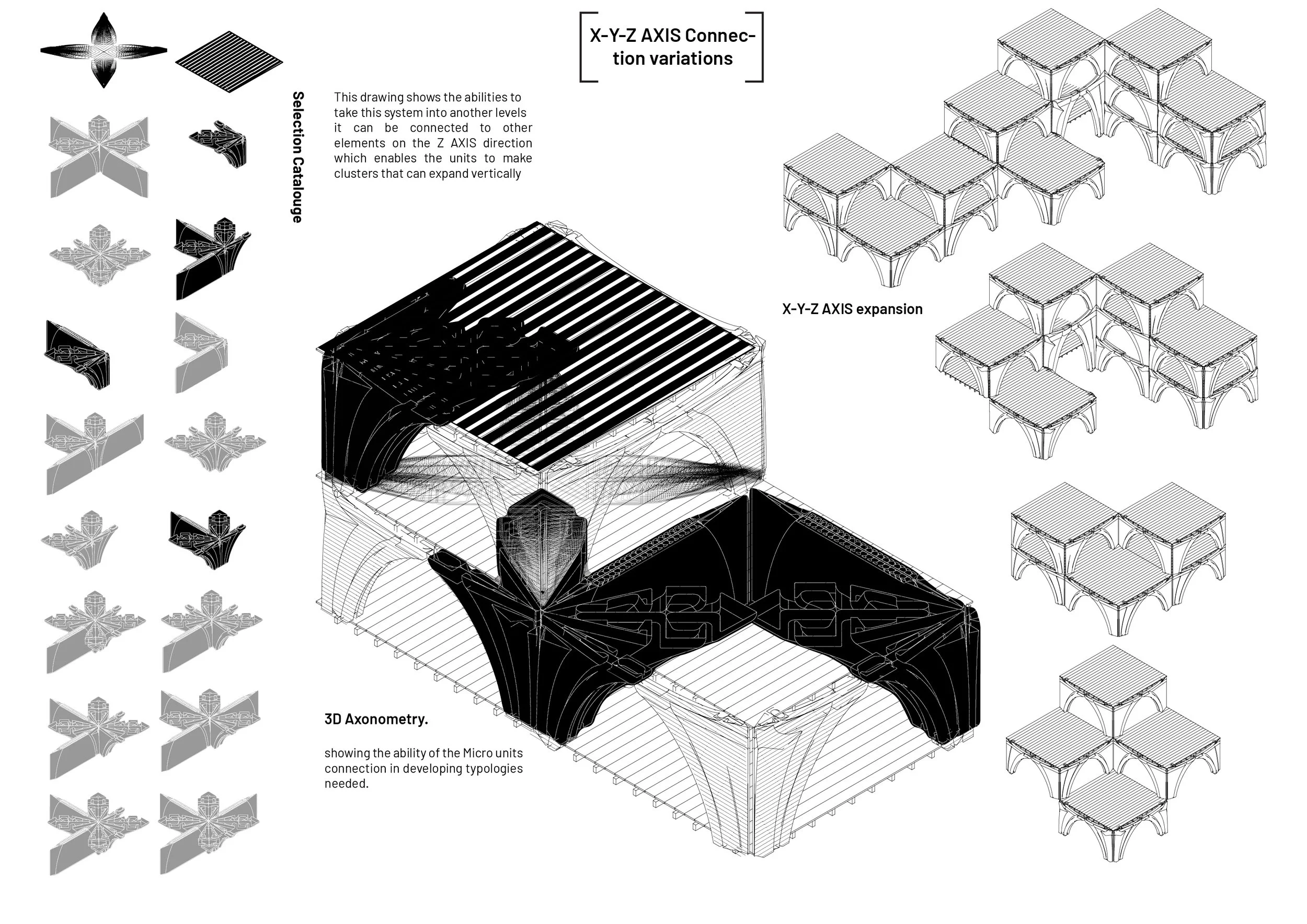 Selection Catalouge

X-Y-Z AXIS Connection variations

This drawing shows the abilities to take this system into another levels it can be connected to other elements on the Z AXIS direction which enables the units to make clusters that can expand vertically

X-Y-Z AXIS expansion

3D Axonometry.

showing the ability of the Micro units connection in developing typologies needed.