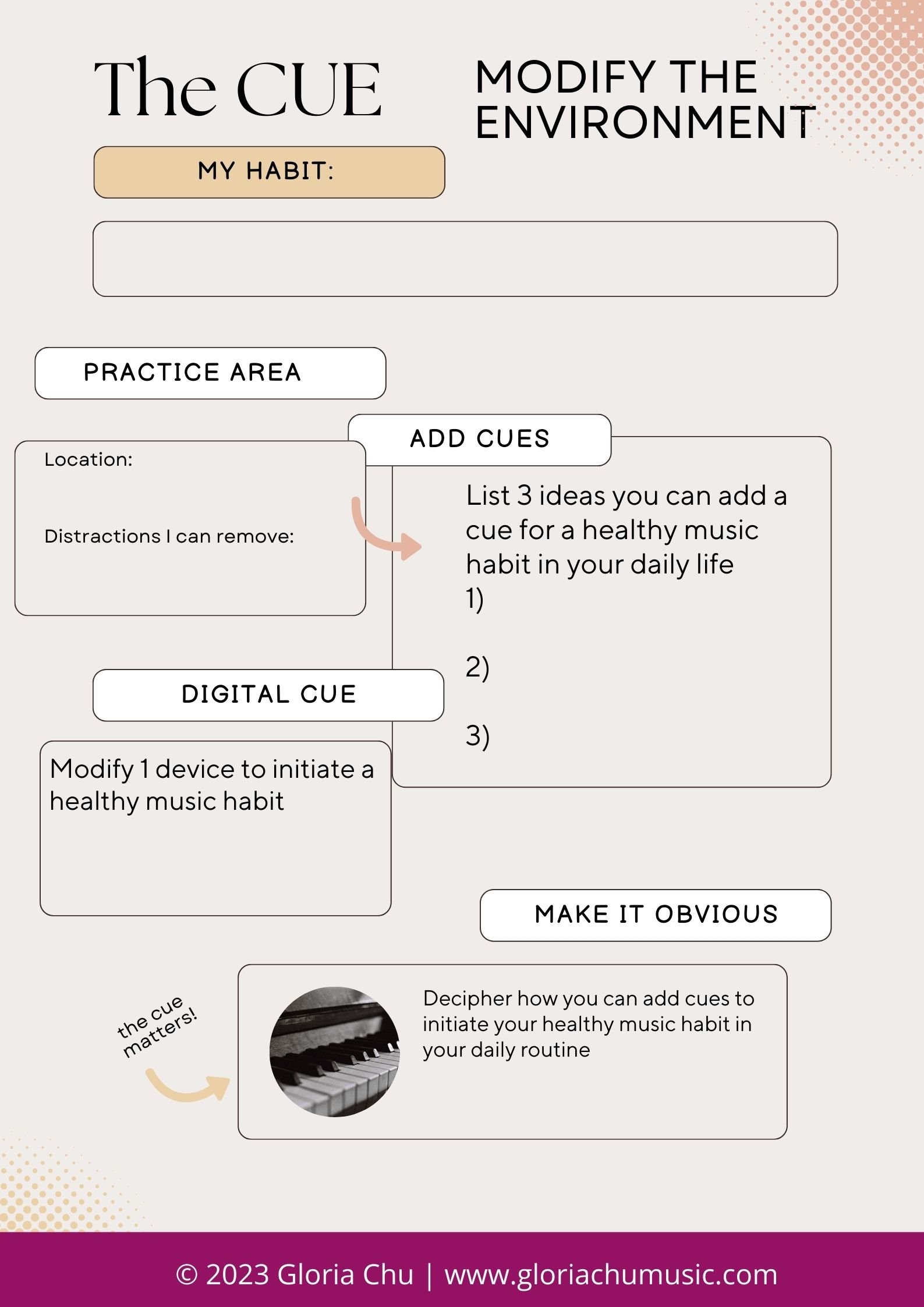 The CUE

MODIFY THE ENVIRONMENT

MY HABIT:

PRACTICE AREA

Location:

Distractions I can remove:

ADD CUES

List 3 ideas you can add a cue for a healthy music habit in your daily life
1)

2)

3)

DIGITAL CUE

Modify 1 device to initiate a healthy music habit

MAKE IT OBVIOUS

the cue matters!

Decipher how you can add cues to initiate your healthy music habit in your daily routine

© 2023 Gloria Chu | www.gloriachumusic.com