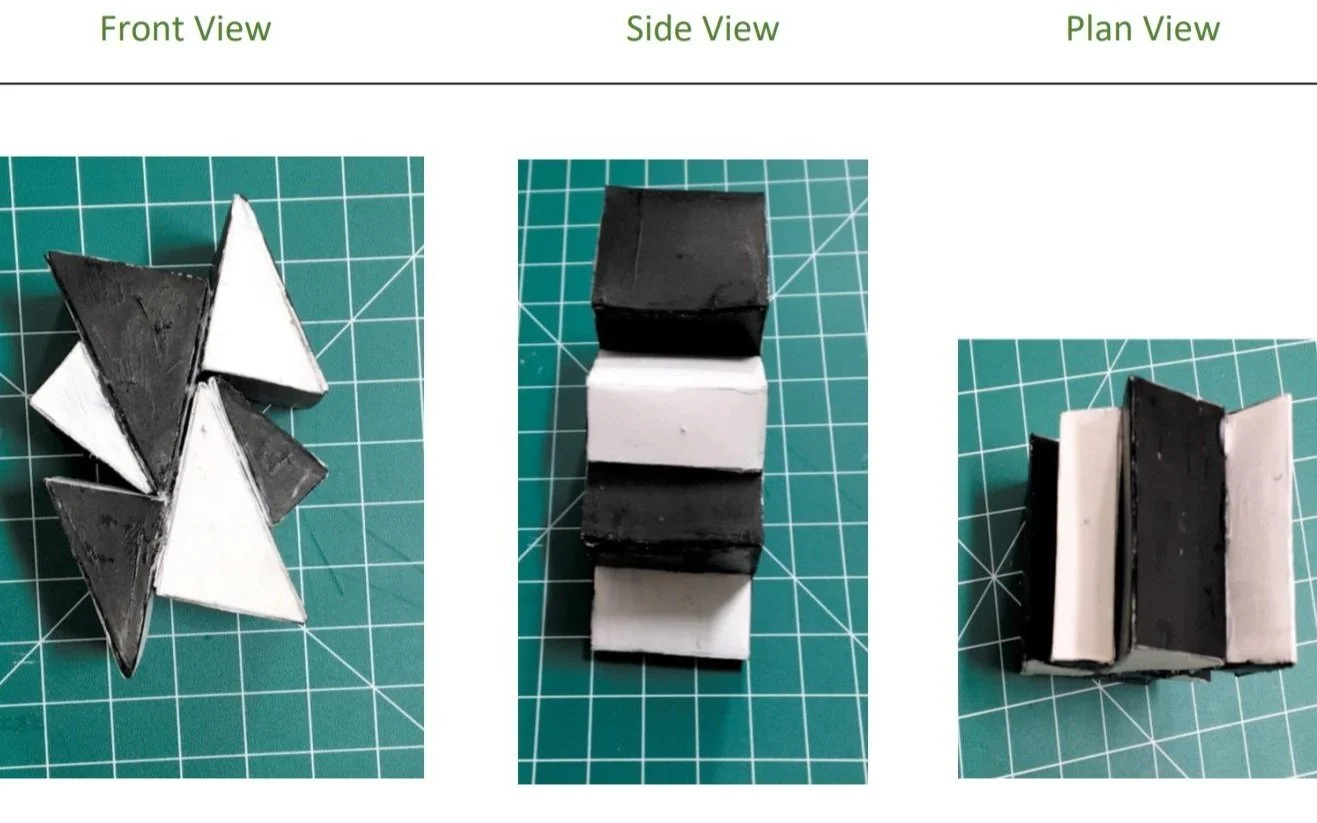 Front View

Side View

Plan View