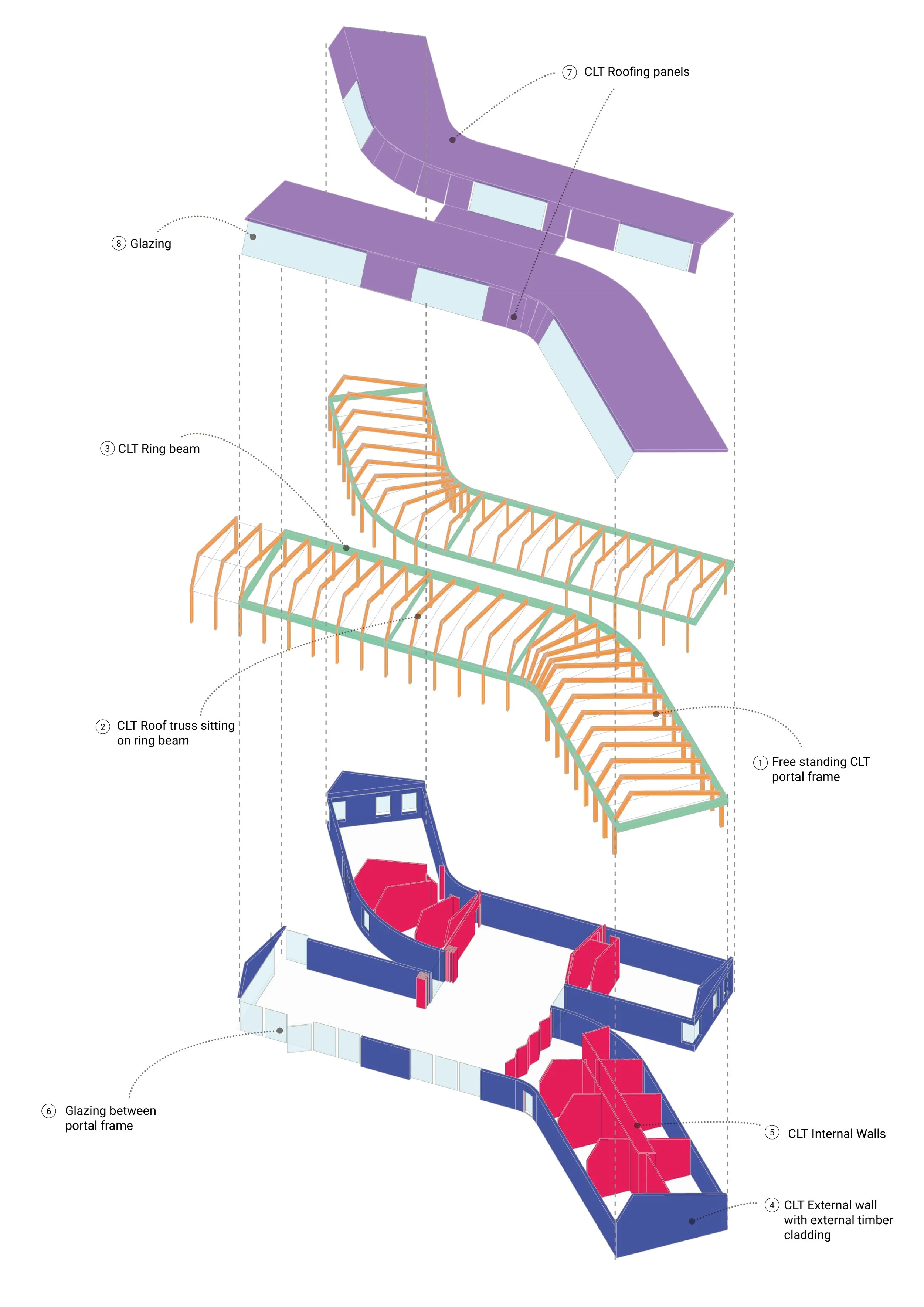 7 CLT Roofing panels

8 Glazing

3 CLT Ring beam

2 CLT Roof truss sitting on ring beam

1 Free standing CLT portal frame

6 Glazing between portal frame

5 CLT Internal Walls

4 CLT External wall with external timber cladding