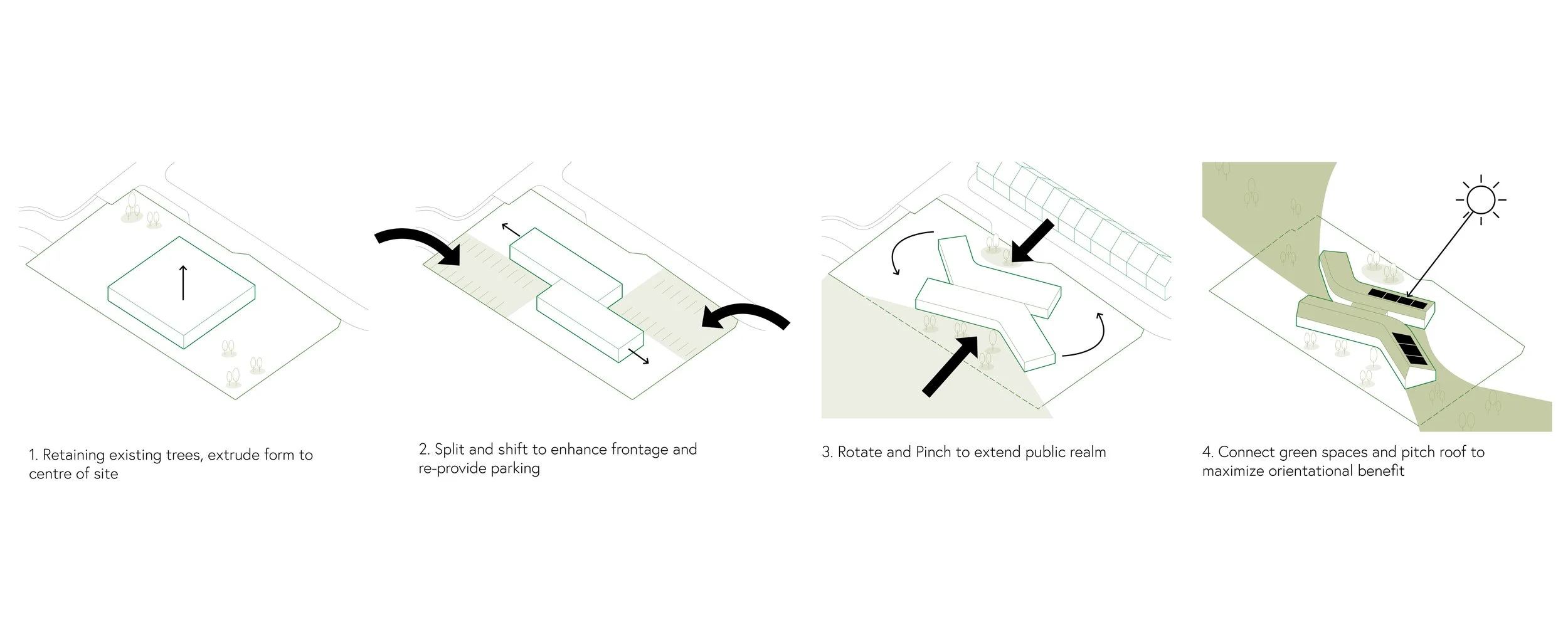 1. Retaining existing trees, extrude form to centre of site

2. Split and shift to enhance frontage and re-provide parking

3. Rotate and Pinch to extend public realm

4. Connect green spaces and pitch roof to maximize orientational benefit