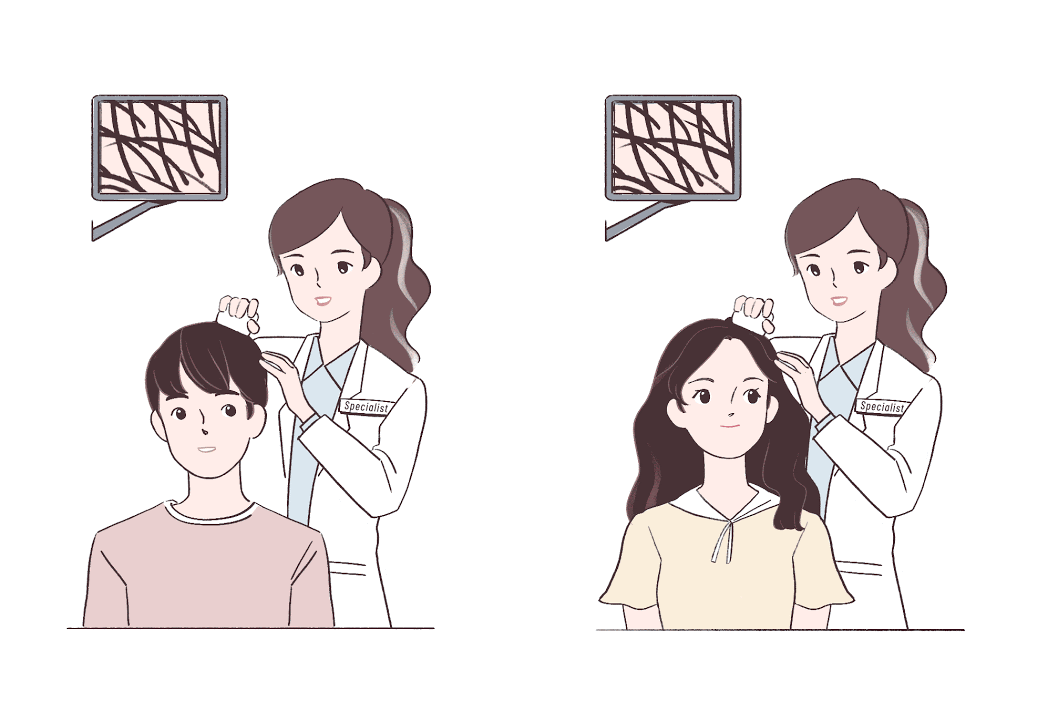 Specialist

Specialist