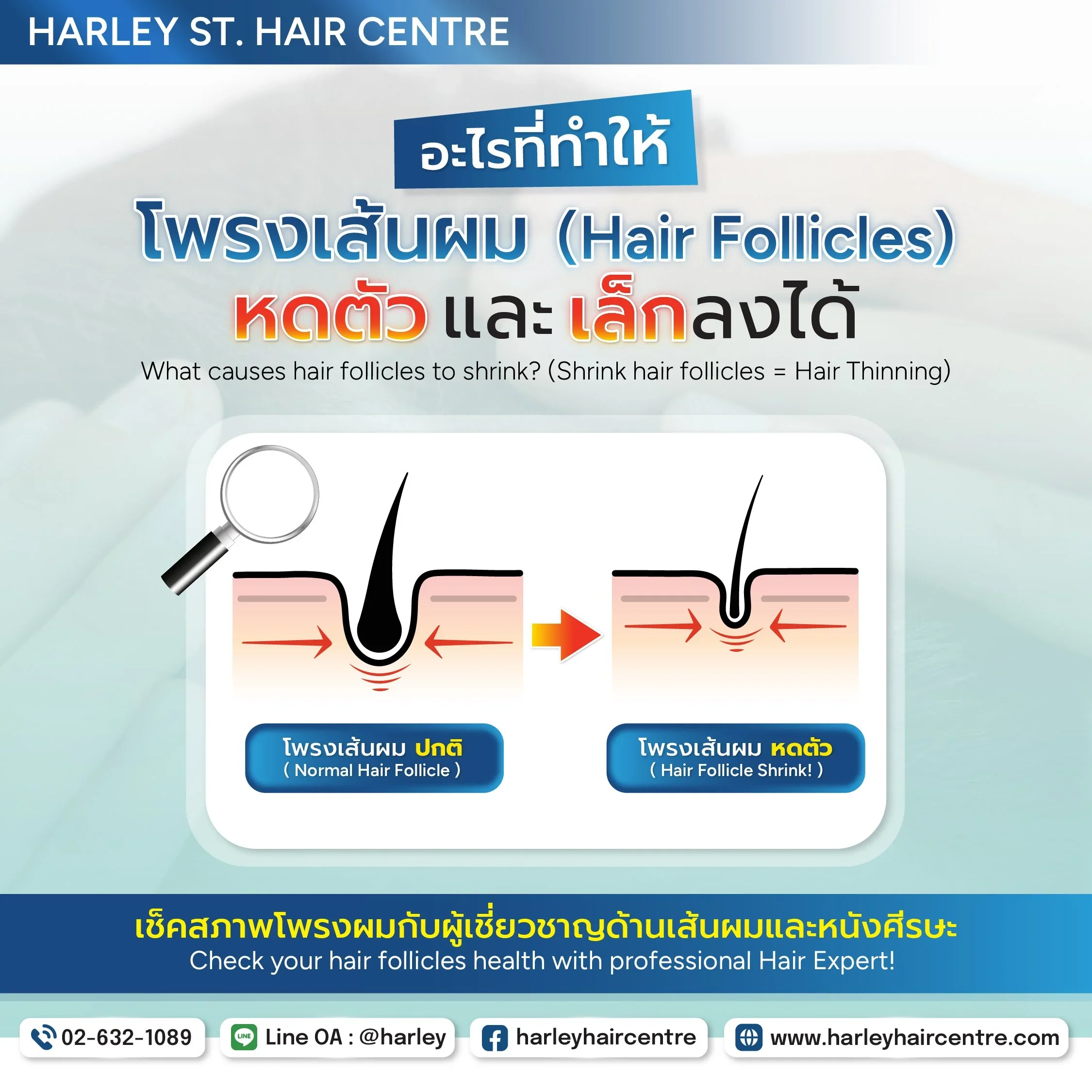 HARLEY ST. HAIR CENTRE

อะไรที่ทำให้

โพรงเส้นผม (Hair Follicles)

หดตัว และ เล็กลงได้

What causes hair follicles to shrink? (Shrink hair follicles = Hair Thinning)

โพรงเส้นผม ปกติ
( Normal Hair Follicle )

โพรงเส้นผม หดตัว
( Hair Follicle Shrink! )

เช็คสภาพโพรงผมกับผู้เชี่ยวชาญด้านเส้นผมและหนังศีรษะ
Check your hair follicles health with professional Hair Expert!

02-632-1089

LINE Line OA : @harley

harleyhaircentre

www.harleyhaircentre.com