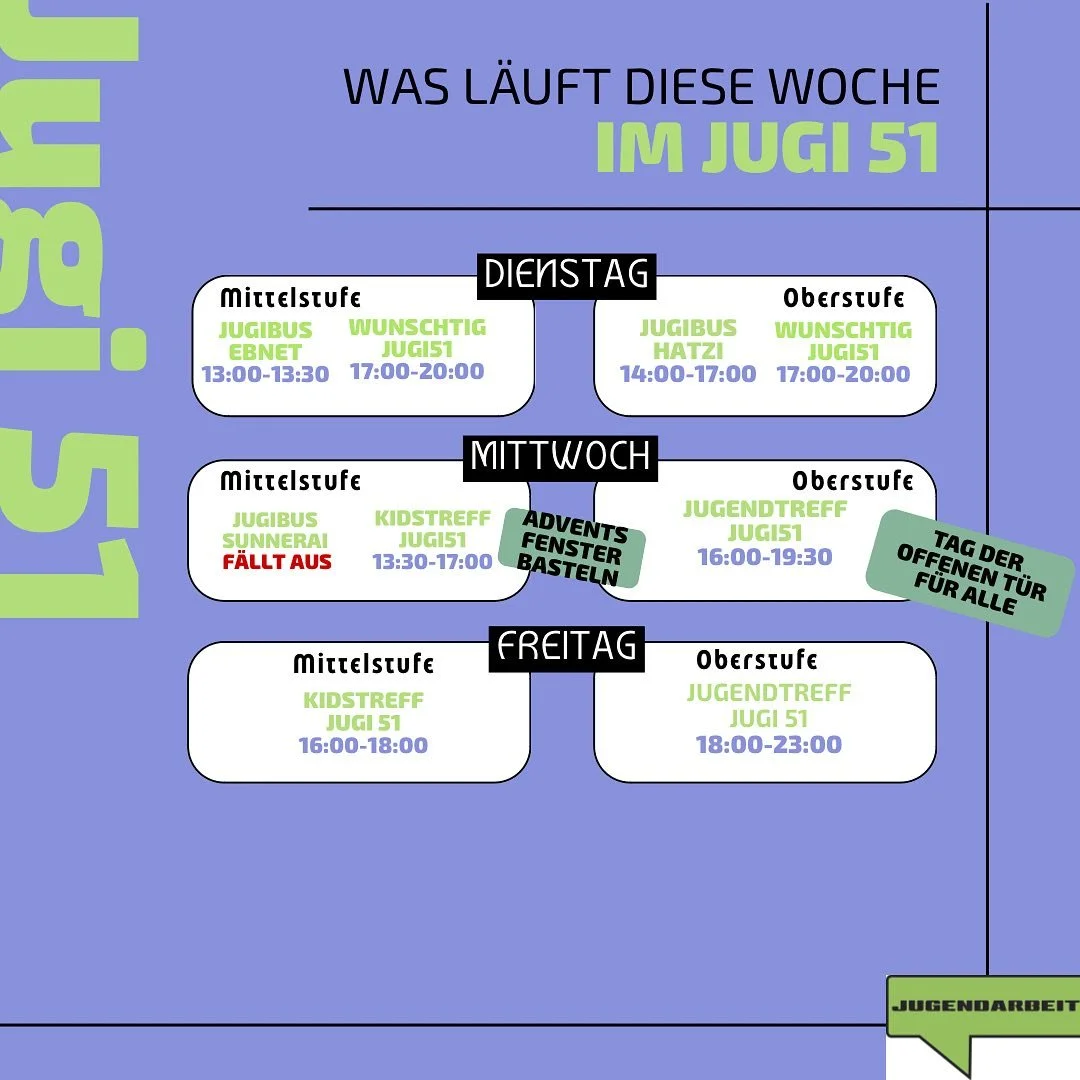 Jugi 51

WAS LÄUFT DIESE WOCHE
IM JUGI 51

DIENSTAG

Mittelstufe
JUGIBUS
EBNET
13:00-13:30

WUNSCHTIG
JUGI51
17:00-20:00

Oberstufe
JUGIBUS
HATZI
14:00-17:00

WUNSCHTIG
JUGI51
17:00-20:00

MITTWOCH

Mittelstufe
JUGIBUS
SUNNERAI
FÄLLT AUS

KIDSTREFF
JUGI51
13:30-17:00

ADVENTS
FENSTER
BASTELN

Oberstufe
JUGENDTREFF
JUGI51
16:00-19:30

TAG DER
OFFENEN TÜR
FÜR ALLE

FREITAG

Mittelstufe
KIDSTREFF
JUGI 51
16:00-18:00

Oberstufe
JUGENDTREFF
JUGI 51
18:00-23:00

JUGENDARBEIT