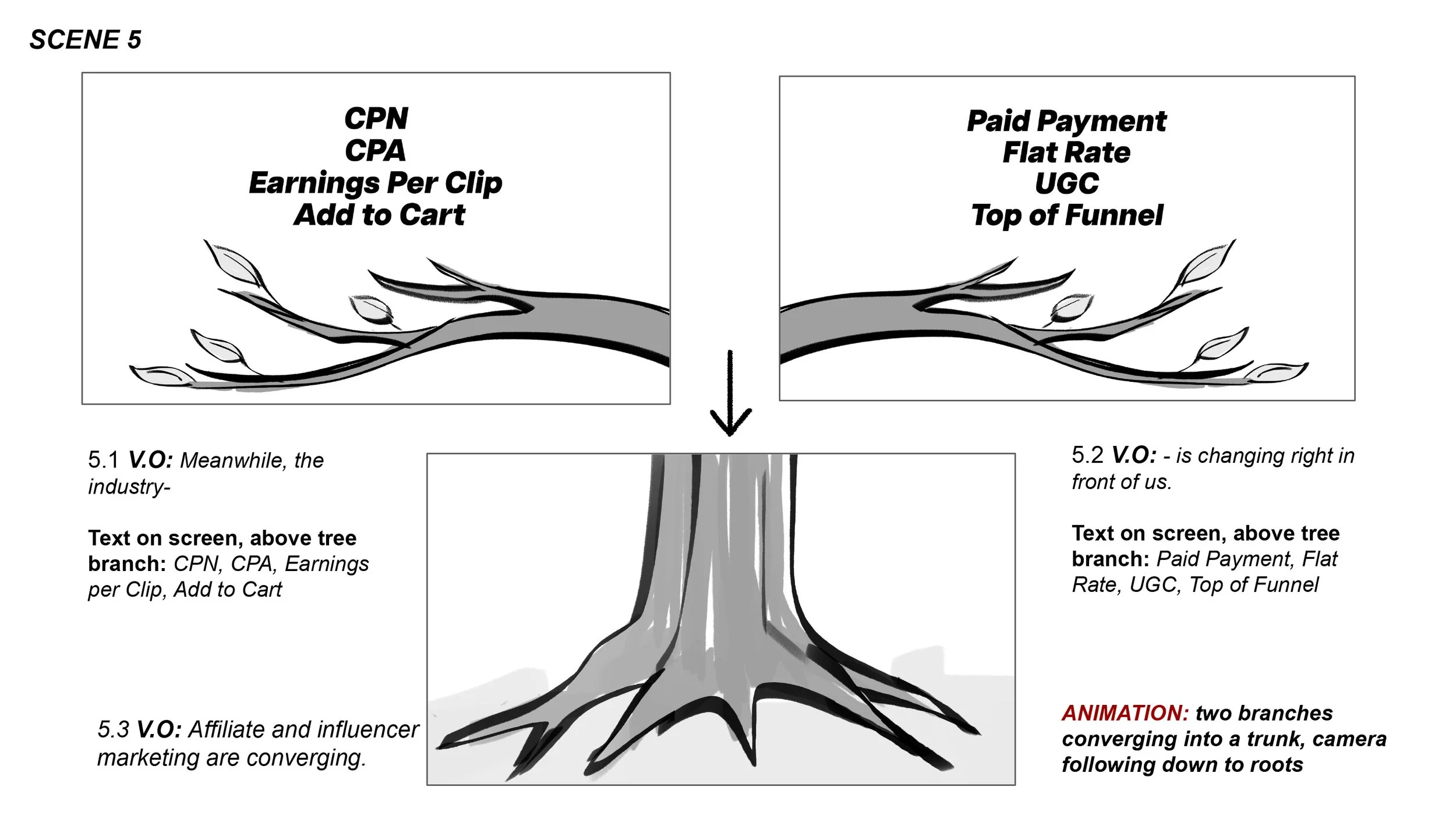 SCENE 5

CPN
CPA
Earnings Per Clip
Add to Cart

Paid Payment
Flat Rate
UGC
Top of Funnel

5.1 V.O: Meanwhile, the industry-

Text on screen, above tree branch: CPN, CPA, Earnings per Clip, Add to Cart

5.2 V.O: - is changing right in front of us.

Text on screen, above tree branch: Paid Payment, Flat Rate, UGC, Top of Funnel

5.3 V.O: Affiliate and influencer marketing are converging.

ANIMATION: two branches converging into a trunk, camera following down to roots