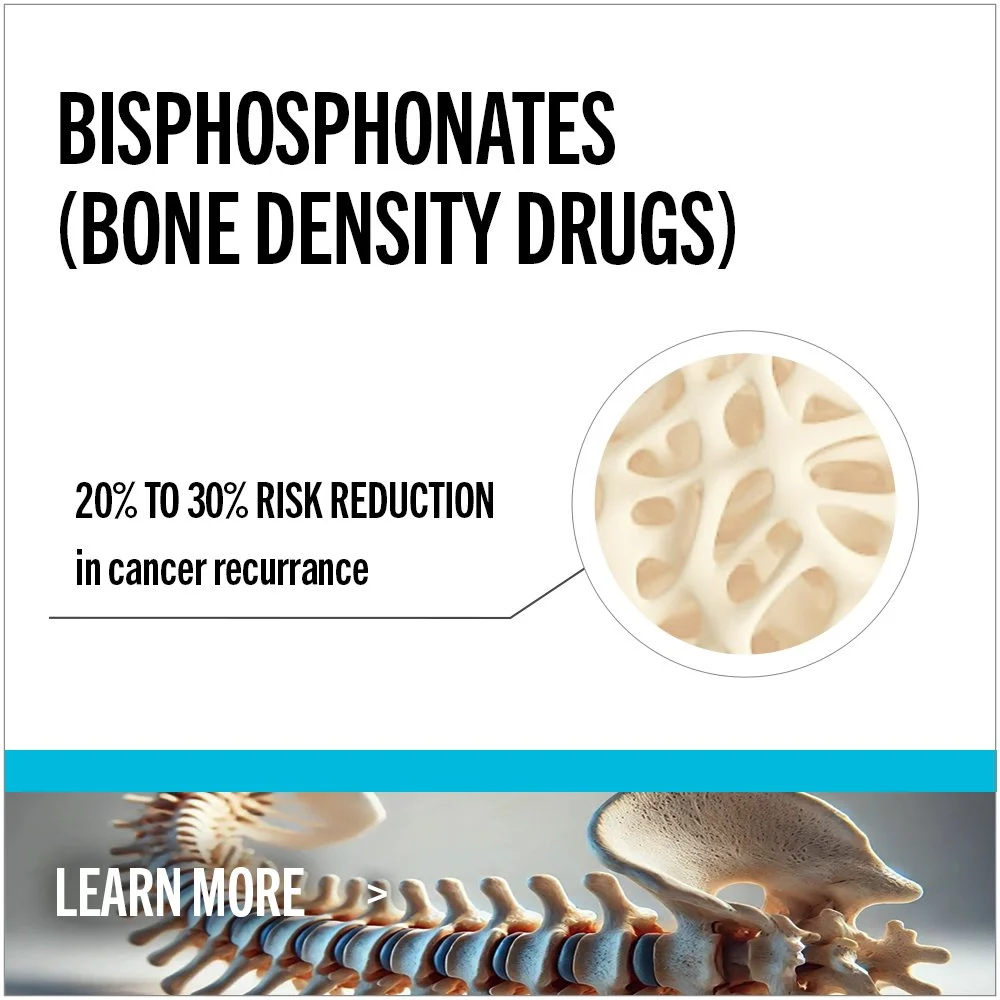 BISPHOSPHONATES (BONE DENSITY DRUGS)

20% TO 30% RISK REDUCTION
in cancer recurrance

LEARN MORE >