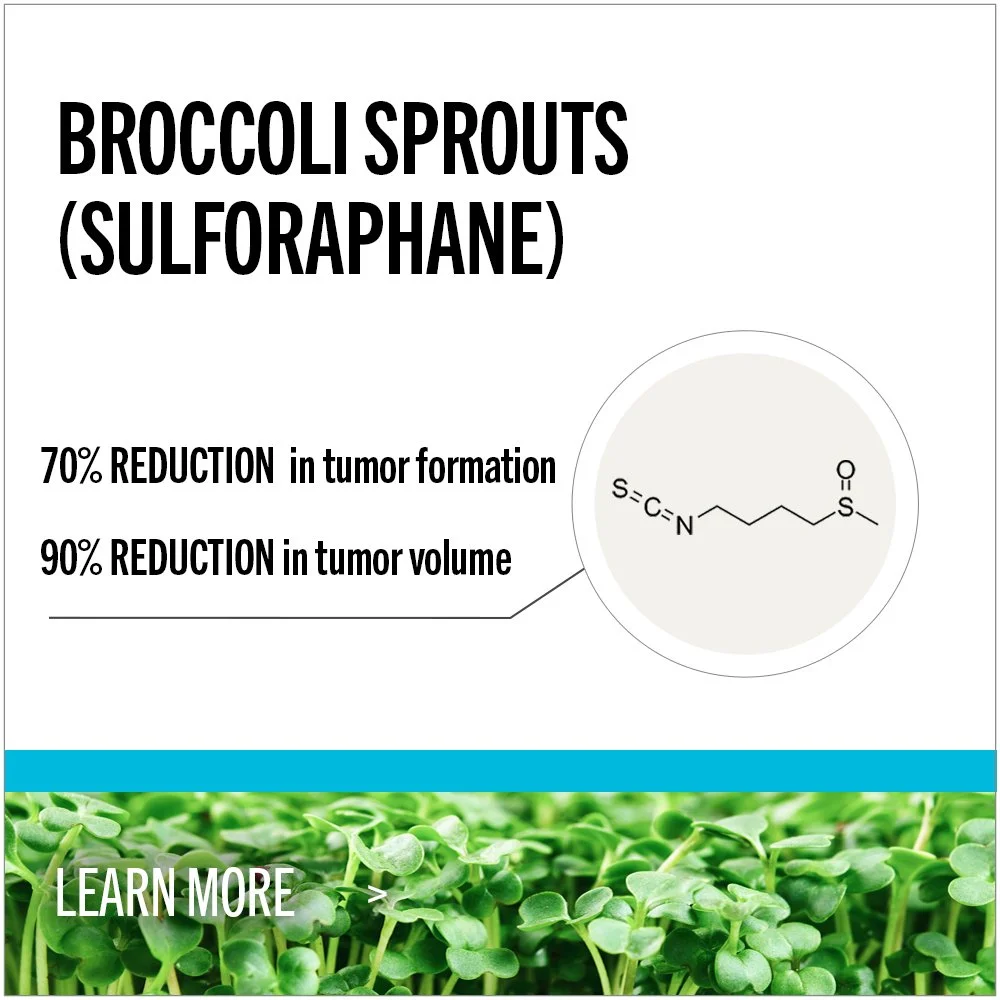 BROCCOLI SPROUTS (SULFORAPHANE)

70% REDUCTION in tumor formation

90% REDUCTION in tumor volume

S=C=N

O

S

LEARN MORE >