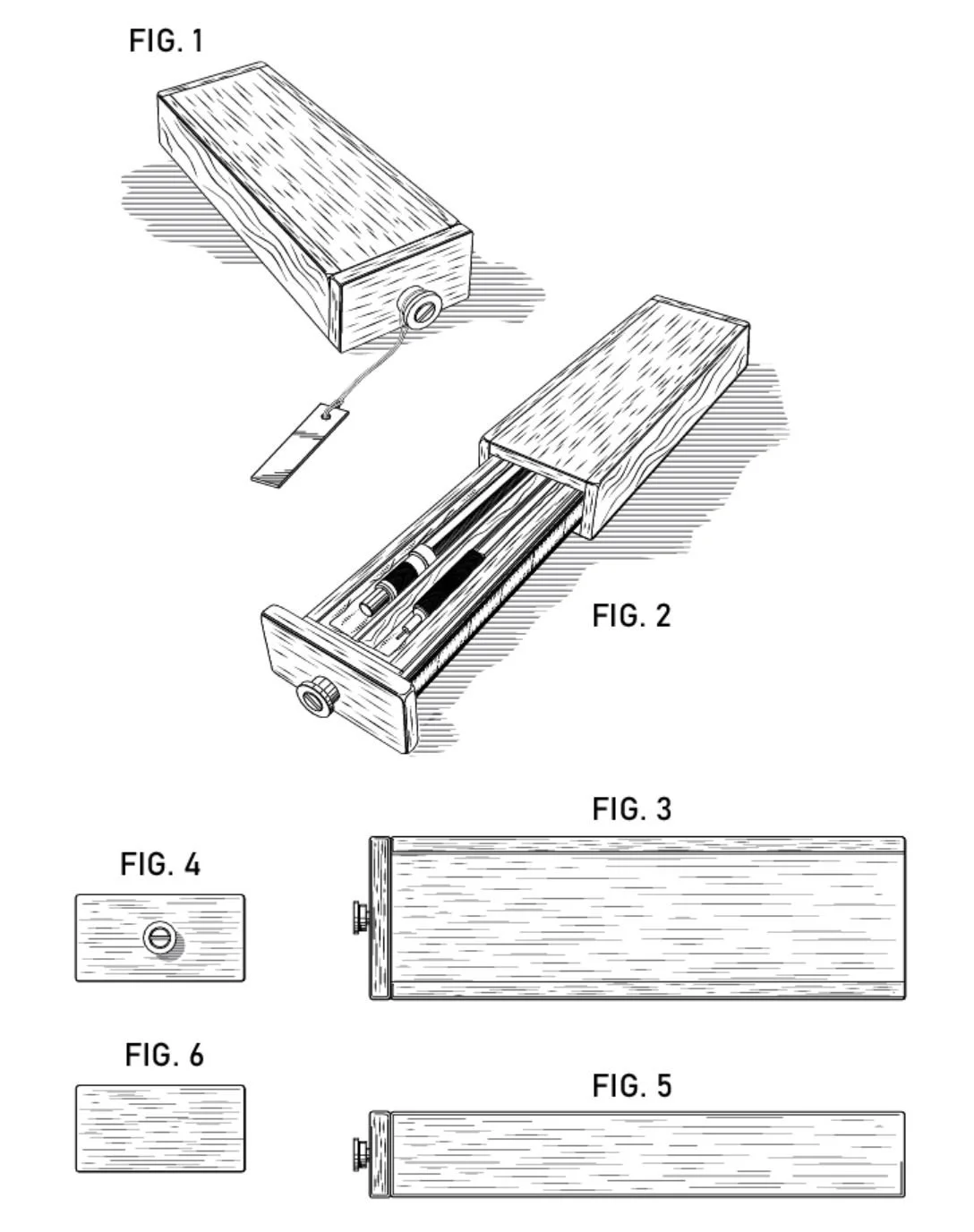 FIG. 1

FIG. 2

FIG. 3

FIG. 4

FIG. 6

FIG. 5