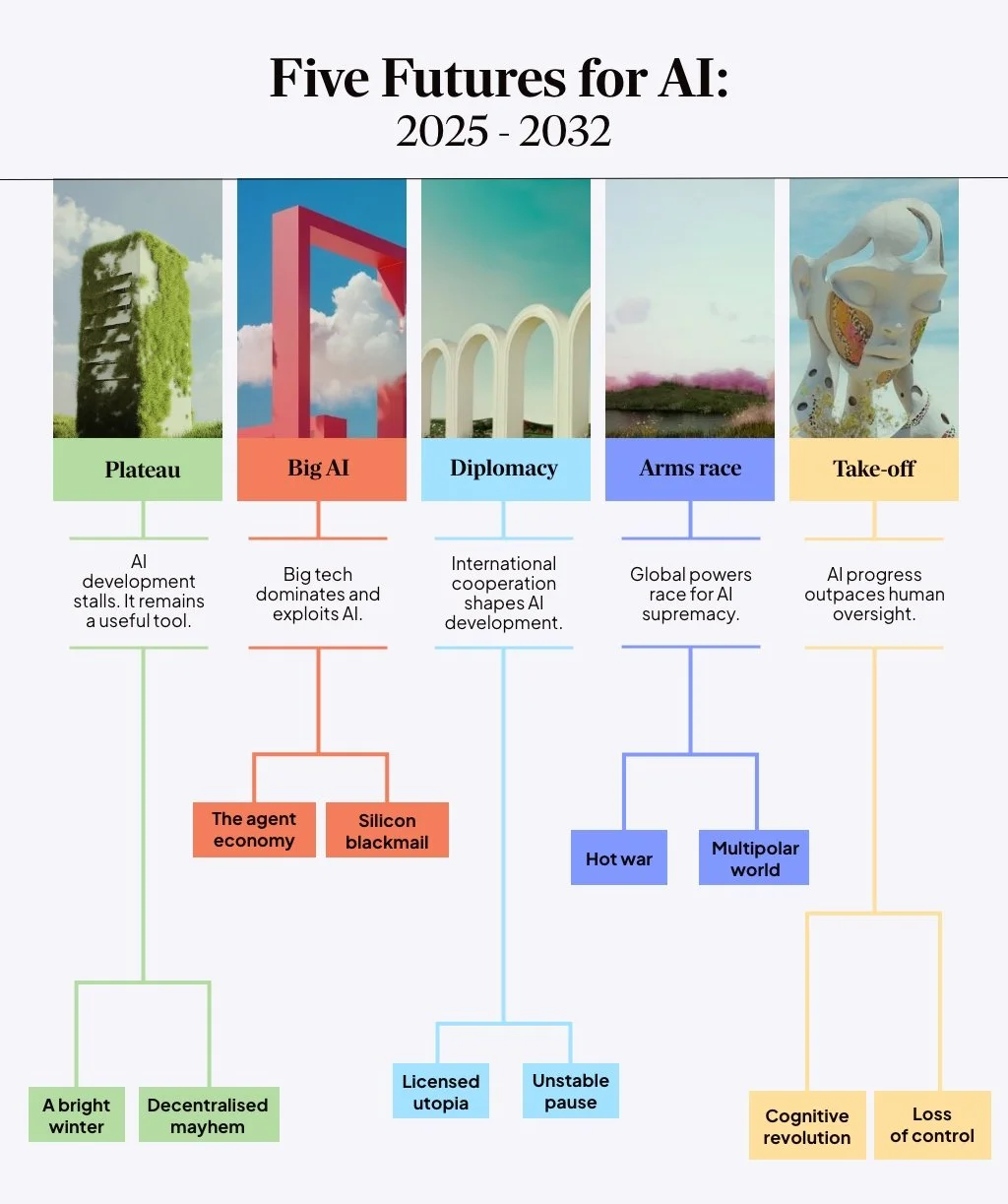 Five Futures for AI:
2025 - 2032

Plateau

AI development stalls. It remains a useful tool.

A bright winter

Decentralised mayhem

Big AI

Big tech dominates and exploits AI.

The agent economy

Silicon blackmail

Diplomacy

International cooperation shapes AI development.

Licensed utopia

Unstable pause

Arms race

Global powers race for AI supremacy.

Hot war

Multipolar world

Take-off

AI progress outpaces human oversight.

Cognitive revolution

Loss of control