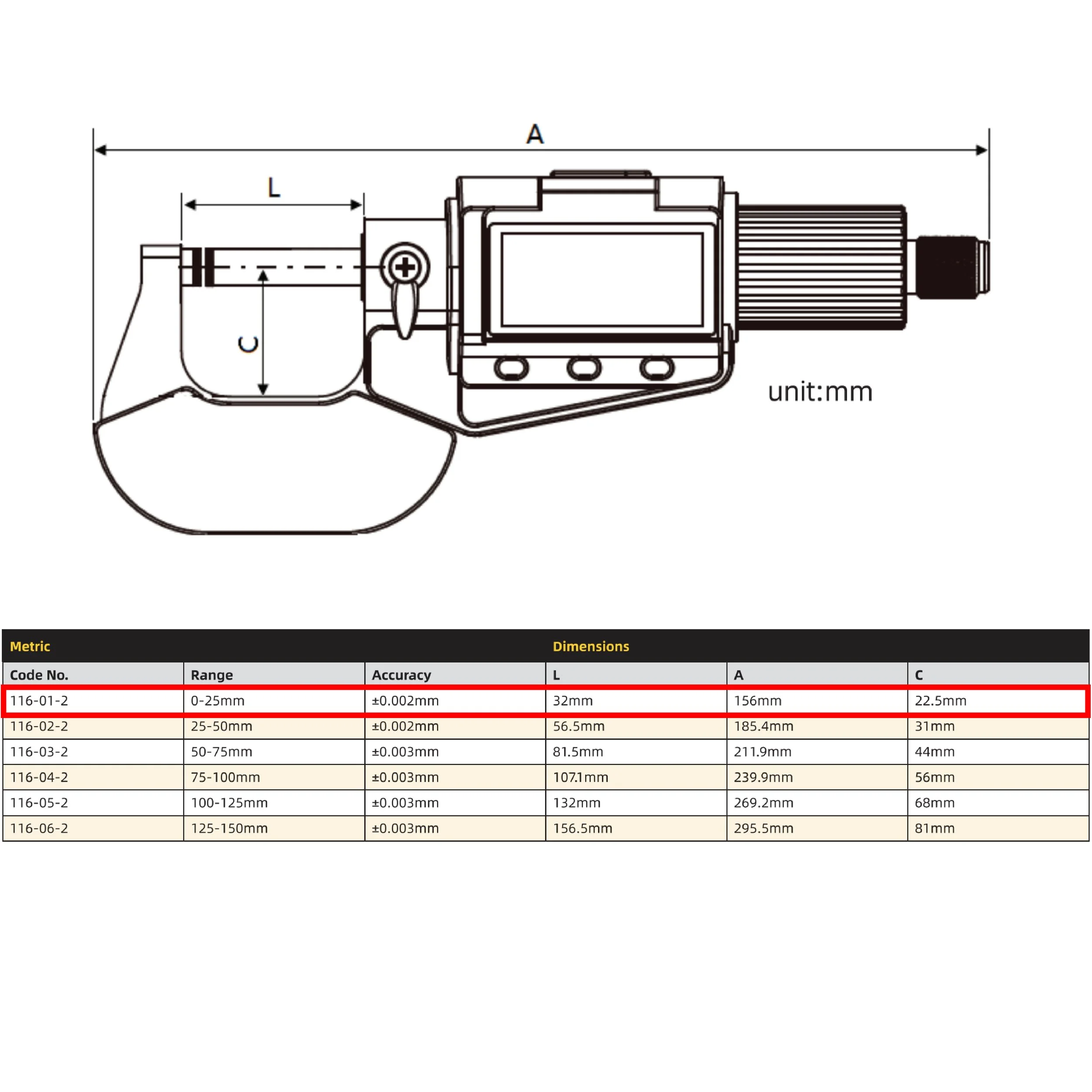 A

L

C

unit:mm

| Metric | | | Dimensions | | |
|---|---|---|---|---|---|
| Code No. | Range | Accuracy | L | A | C |
| 116-01-2 | 0-25mm | ±0.002mm | 32mm | 156mm | 22.5mm |
| 116-02-2 | 25-50mm | ±0.002mm | 56.5mm | 185.4mm | 31mm |
| 116-03-2 | 50-75mm | ±0.003mm | 81.5mm | 211.9mm | 44mm |
| 116-04-2 | 75-100mm | ±0.003mm | 107.1mm | 239.9mm | 56mm |
| 116-05-2 | 100-125mm | ±0.003mm | 132mm | 269.2mm | 68mm |
| 116-06-2 | 125-150mm | ±0.003mm | 156.5mm | 295.5mm | 81mm |